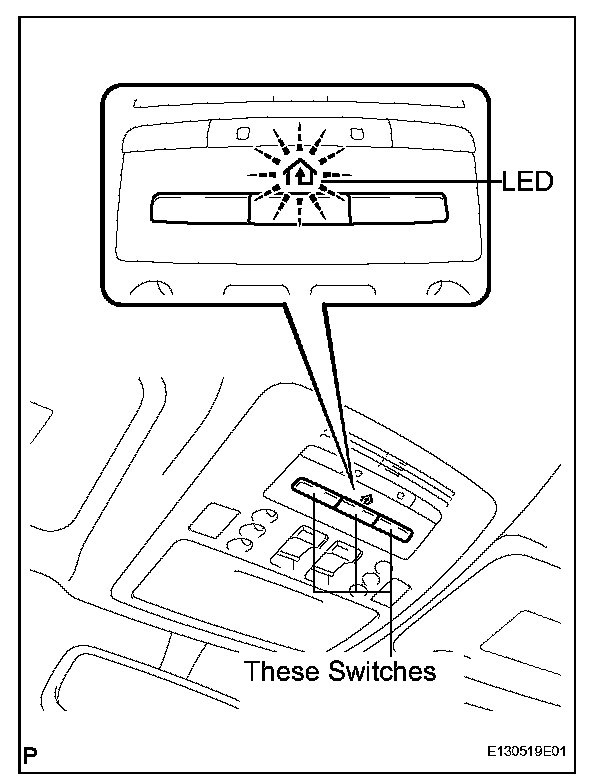 LED

These Switches

P

E130519E01