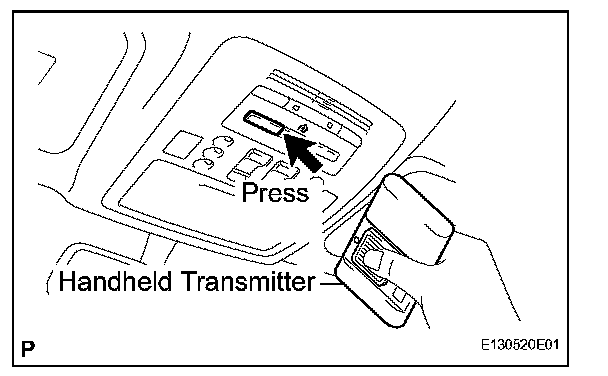 Press

Handheld Transmitter

P

E130520E01