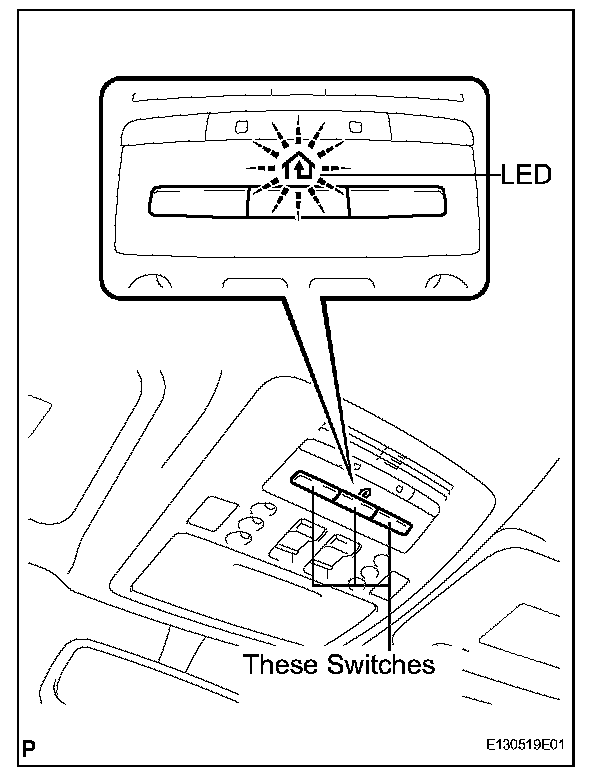 LED

These Switches

P

E130519E01