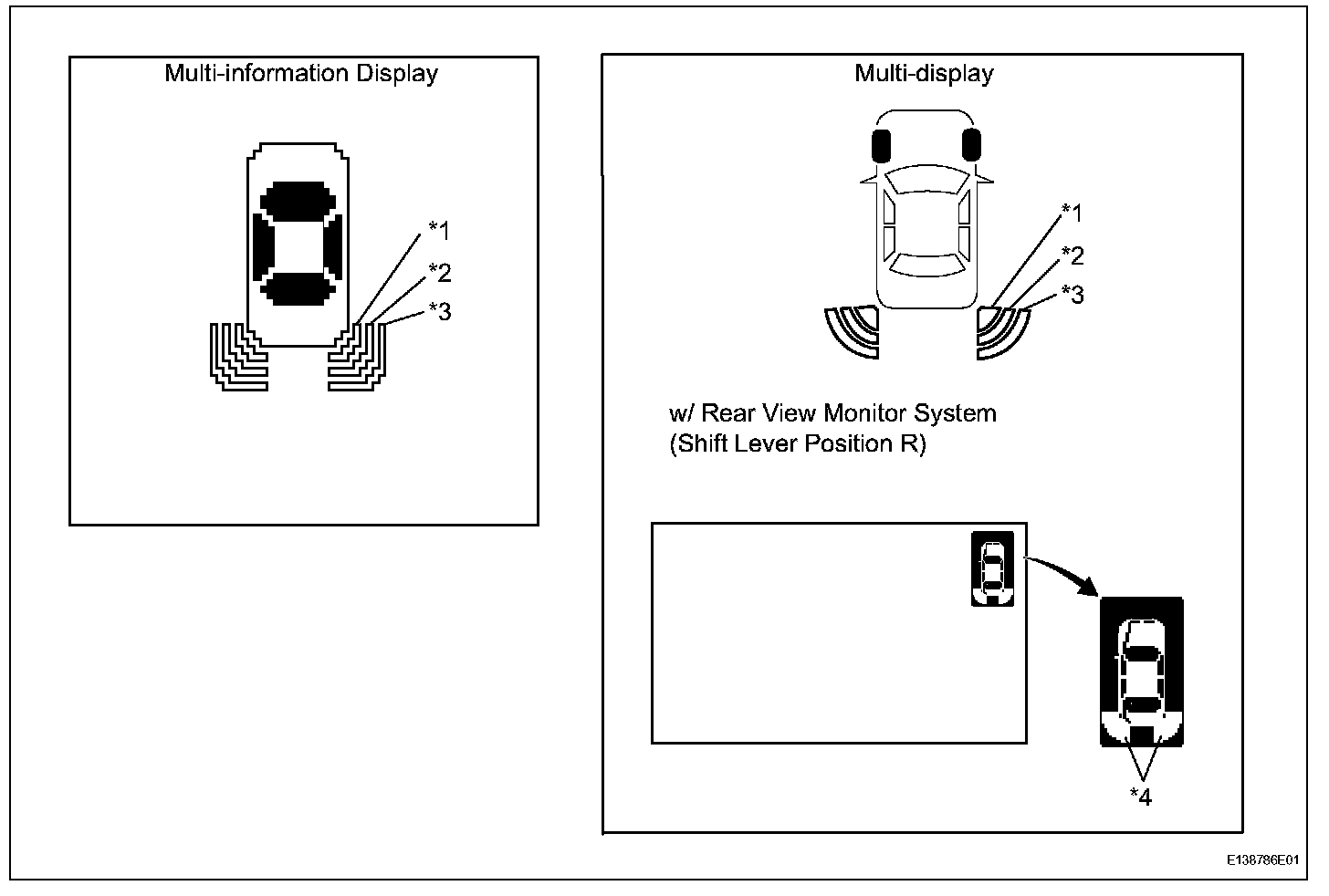 Multi-information Display

*1

*2

*3

Multi-display

*1

*2

*3

w/ Rear View Monitor System
(Shift Lever Position R)

*4

E138786E01