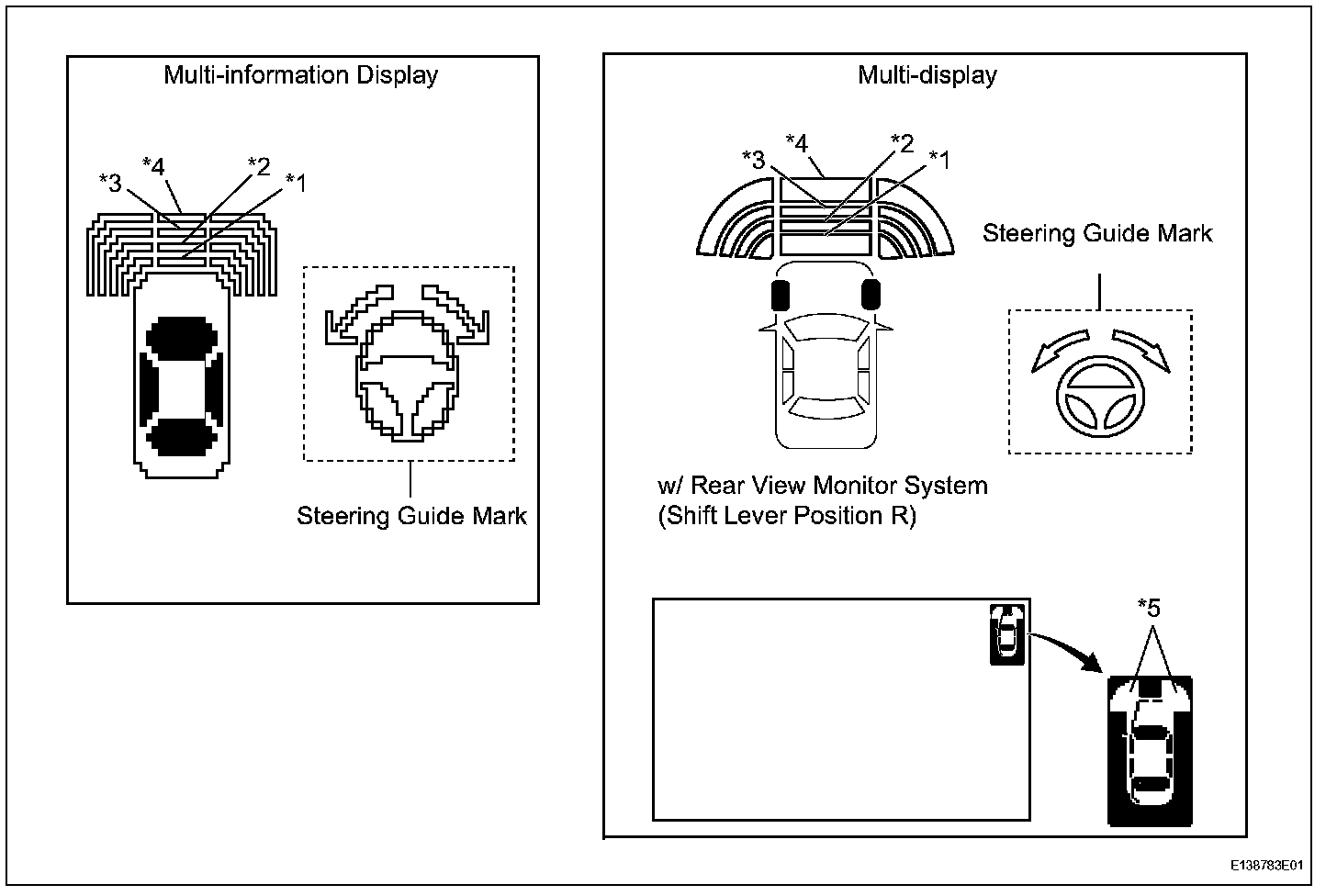 Multi-information Display

*3
*4
*2
*1

Steering Guide Mark

Multi-display

*3
*4
*2
*1

Steering Guide Mark

w/ Rear View Monitor System
(Shift Lever Position R)

*5

E138783E01