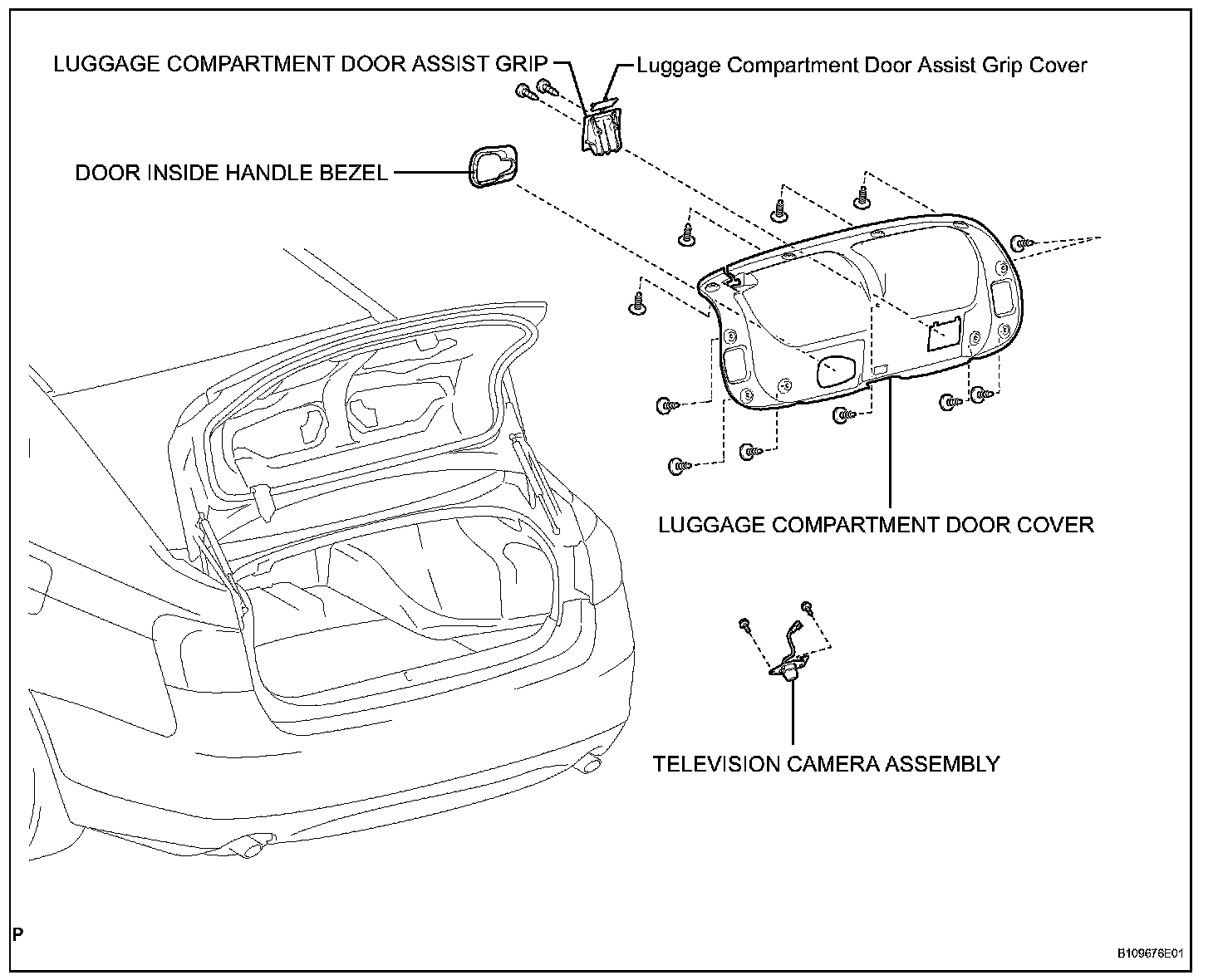 LUGGAGE COMPARTMENT DOOR ASSIST GRIP

Luggage Compartment Door Assist Grip Cover

DOOR INSIDE HANDLE BEZEL

LUGGAGE COMPARTMENT DOOR COVER

TELEVISION CAMERA ASSEMBLY

P

B109676E01