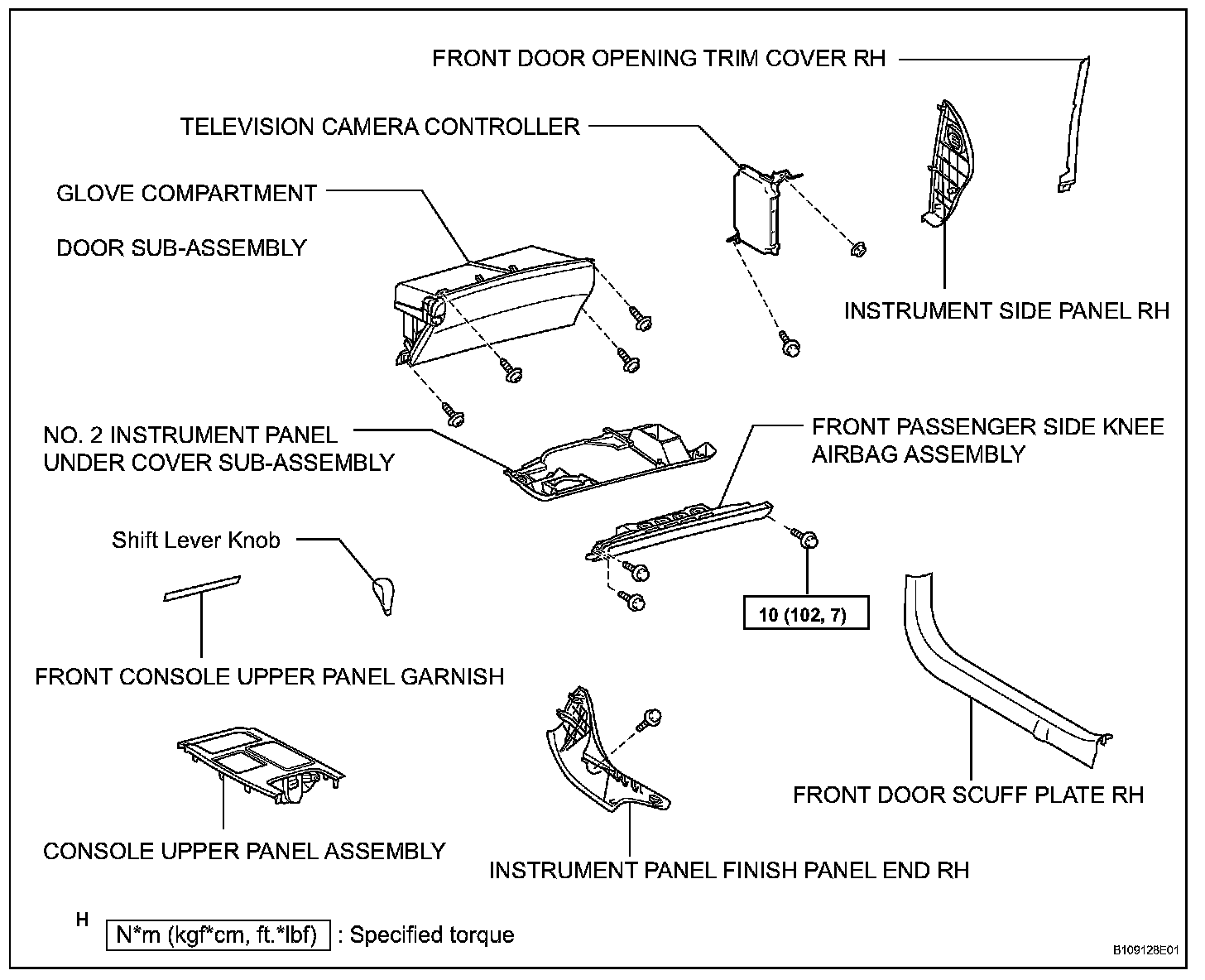 FRONT DOOR OPENING TRIM COVER RH

TELEVISION CAMERA CONTROLLER

GLOVE COMPARTMENT

DOOR SUB-ASSEMBLY

INSTRUMENT SIDE PANEL RH

NO. 2 INSTRUMENT PANEL UNDER COVER SUB-ASSEMBLY

FRONT PASSENGER SIDE KNEE AIRBAG ASSEMBLY

Shift Lever Knob

10 (102, 7)

FRONT CONSOLE UPPER PANEL GARNISH

FRONT DOOR SCUFF PLATE RH

CONSOLE UPPER PANEL ASSEMBLY

INSTRUMENT PANEL FINISH PANEL END RH

H

N*m (kgf*cm, ft.*lbf) : Specified torque

B109128E01