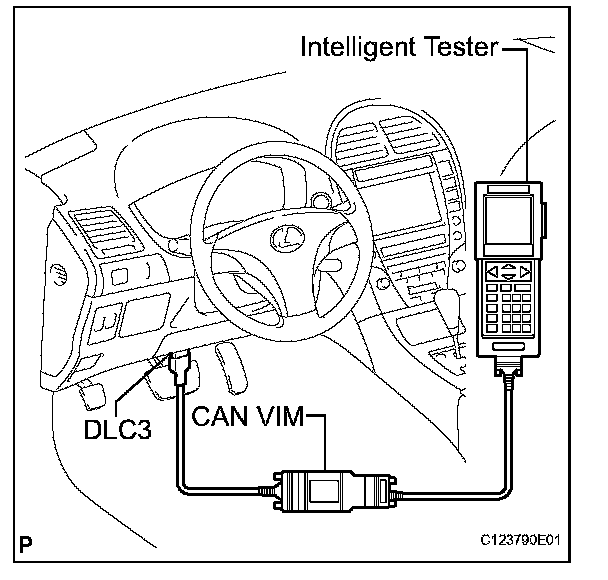 Intelligent Tester

DLC3

CAN VIM

P

C123790E01