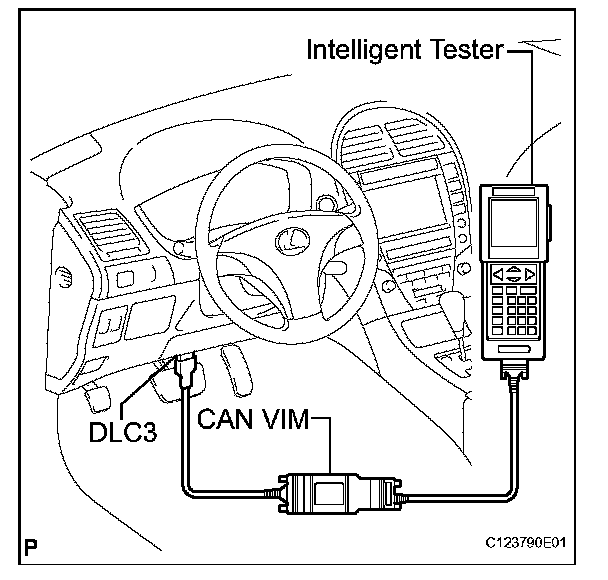 Intelligent Tester

DLC3

CAN VIM

P

C123790E01