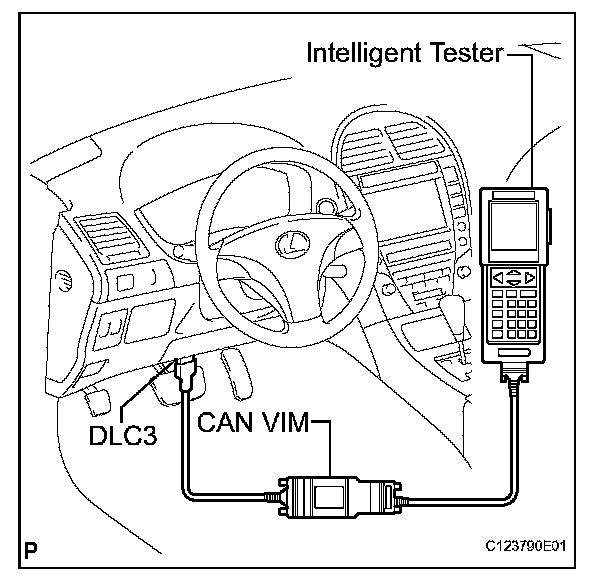 Intelligent Tester

DLC3

CAN VIM

P

C123790E01