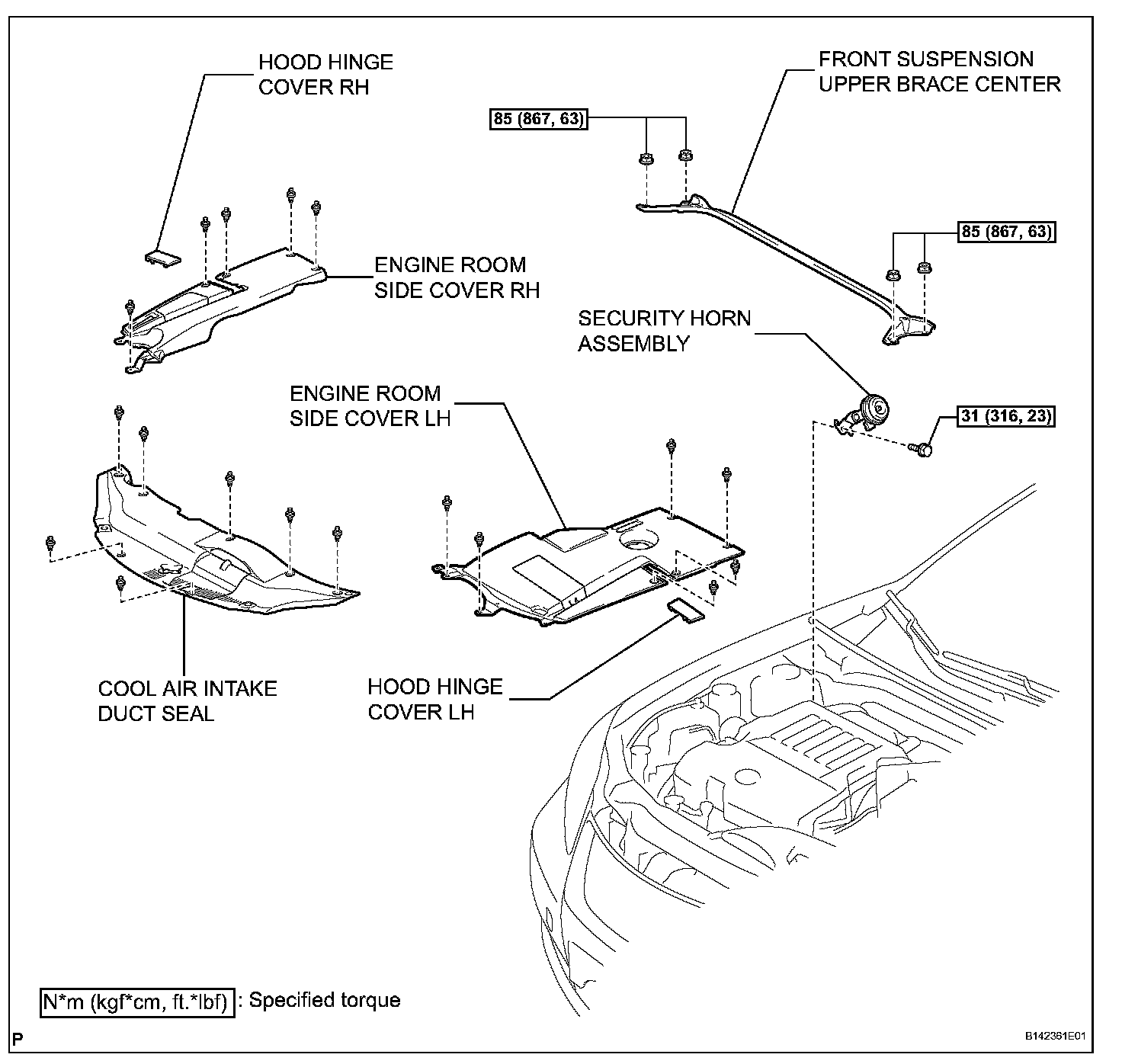 HOOD HINGE COVER RH

FRONT SUSPENSION UPPER BRACE CENTER

85 (867, 63)

85 (867, 63)

ENGINE ROOM SIDE COVER RH

SECURITY HORN ASSEMBLY

ENGINE ROOM SIDE COVER LH

31 (316, 23)

COOL AIR INTAKE DUCT SEAL

HOOD HINGE COVER LH

N*m (kgf*cm, ft.*lbf) : Specified torque

P

B142361E01