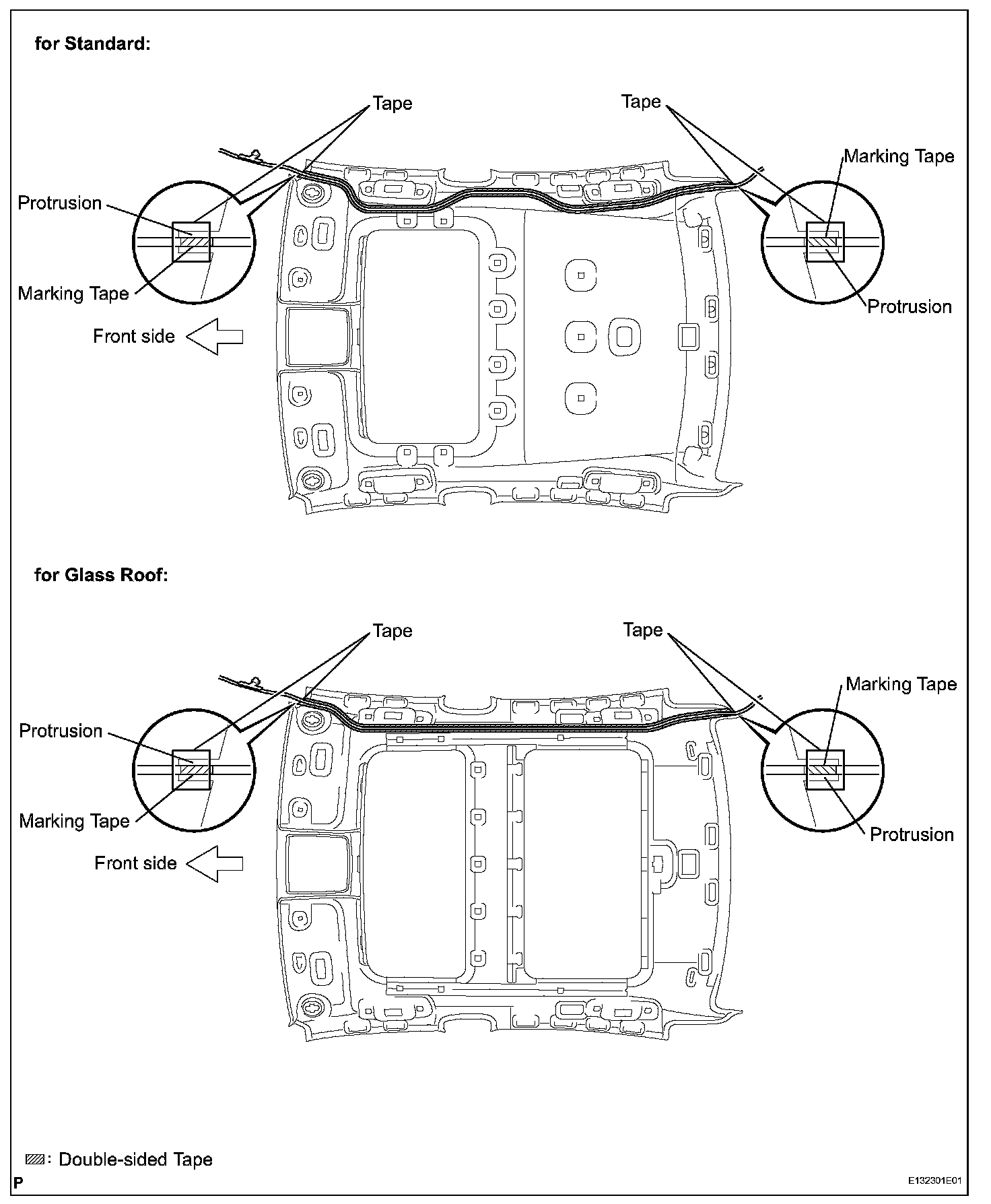 for Standard:

Tape

Tape

Marking Tape

Protrusion

Marking Tape

Protrusion

Front side

for Glass Roof:

Tape

Tape

Marking Tape

Protrusion

Marking Tape

Protrusion

Front side

: Double-sided Tape

P

E132301E01