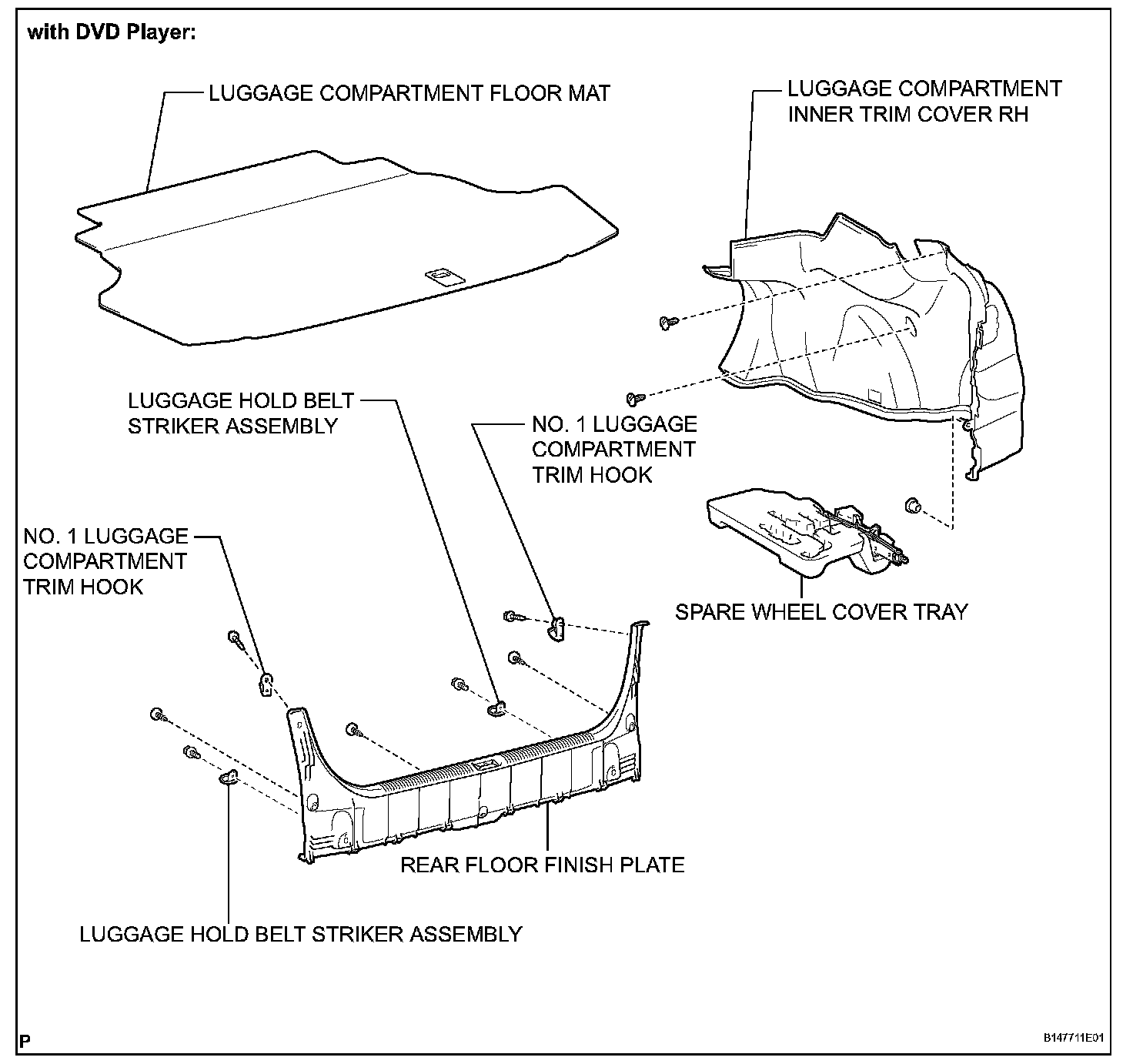 with DVD Player:

LUGGAGE COMPARTMENT FLOOR MAT

LUGGAGE COMPARTMENT INNER TRIM COVER RH

LUGGAGE HOLD BELT STRIKER ASSEMBLY

NO. 1 LUGGAGE COMPARTMENT TRIM HOOK

NO. 1 LUGGAGE COMPARTMENT TRIM HOOK

SPARE WHEEL COVER TRAY

REAR FLOOR FINISH PLATE

LUGGAGE HOLD BELT STRIKER ASSEMBLY

P

B147711E01