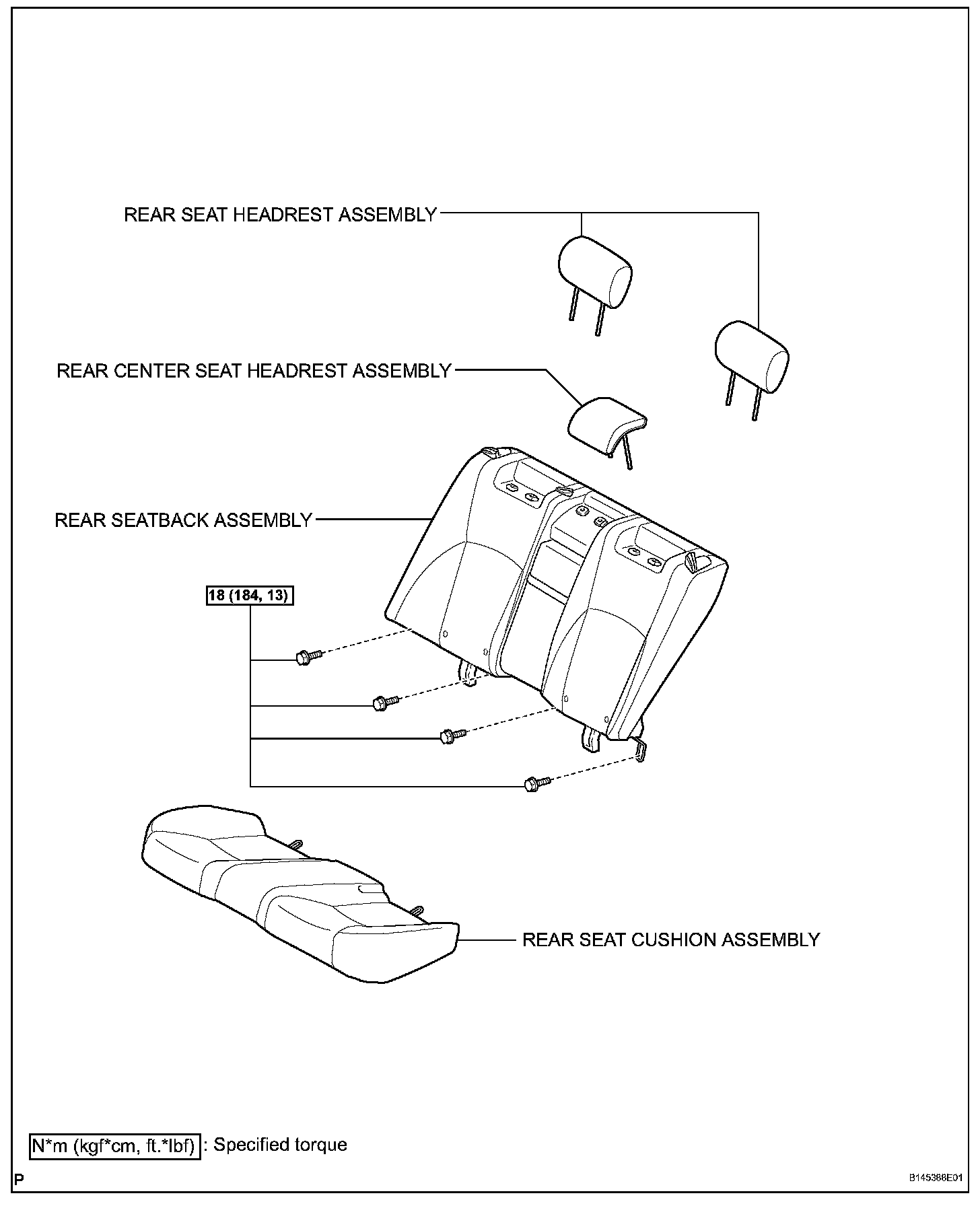 REAR SEAT HEADREST ASSEMBLY

REAR CENTER SEAT HEADREST ASSEMBLY

REAR SEATBACK ASSEMBLY

18 (184, 13)

REAR SEAT CUSHION ASSEMBLY

N*m (kgf*cm, ft.*lbf) : Specified torque

P

B145388E01