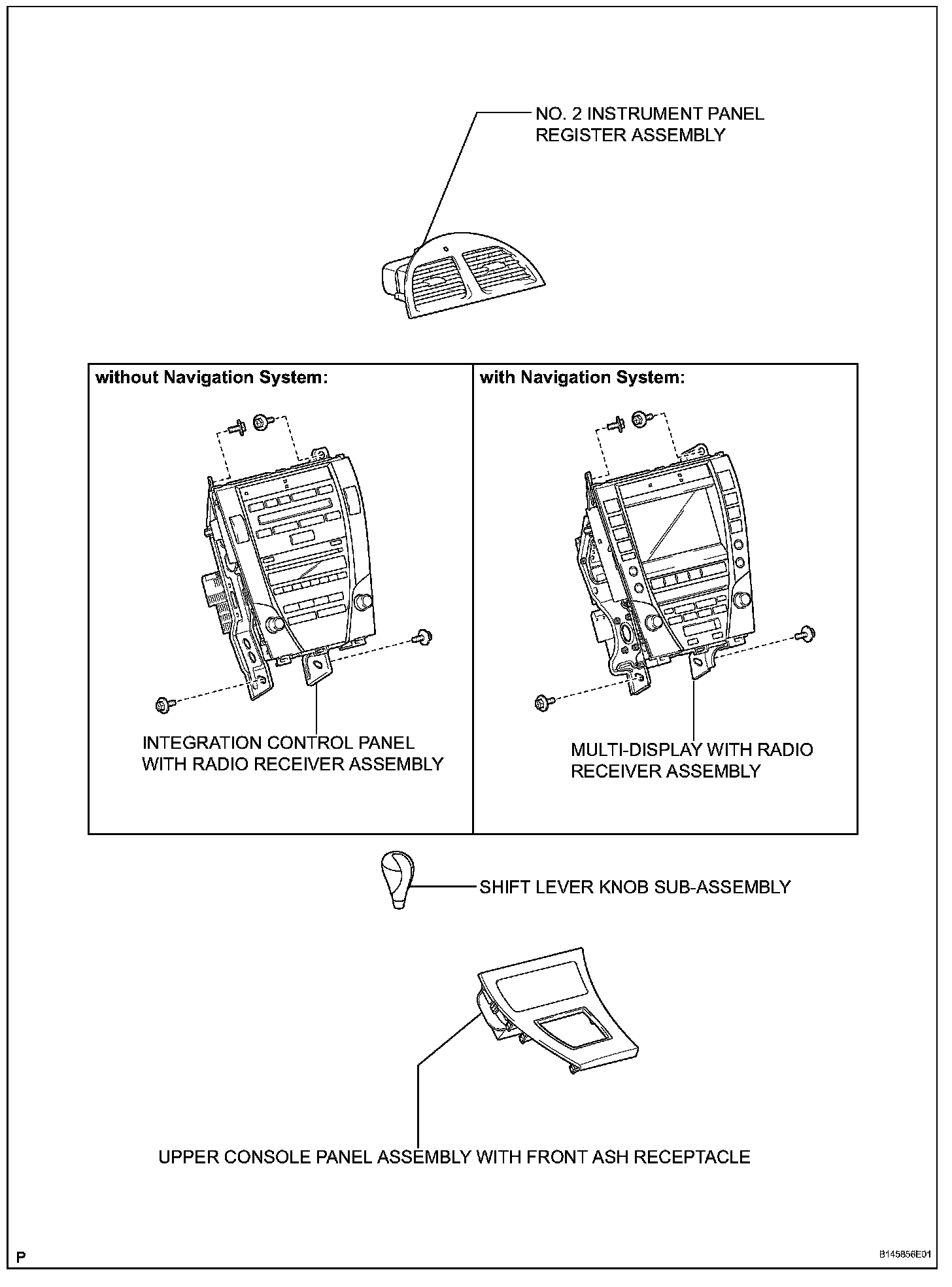 NO. 2 INSTRUMENT PANEL REGISTER ASSEMBLY

without Navigation System:

INTEGRATION CONTROL PANEL WITH RADIO RECEIVER ASSEMBLY

with Navigation System:

MULTI-DISPLAY WITH RADIO RECEIVER ASSEMBLY

SHIFT LEVER KNOB SUB-ASSEMBLY

UPPER CONSOLE PANEL ASSEMBLY WITH FRONT ASH RECEPTACLE

P

B145856E01