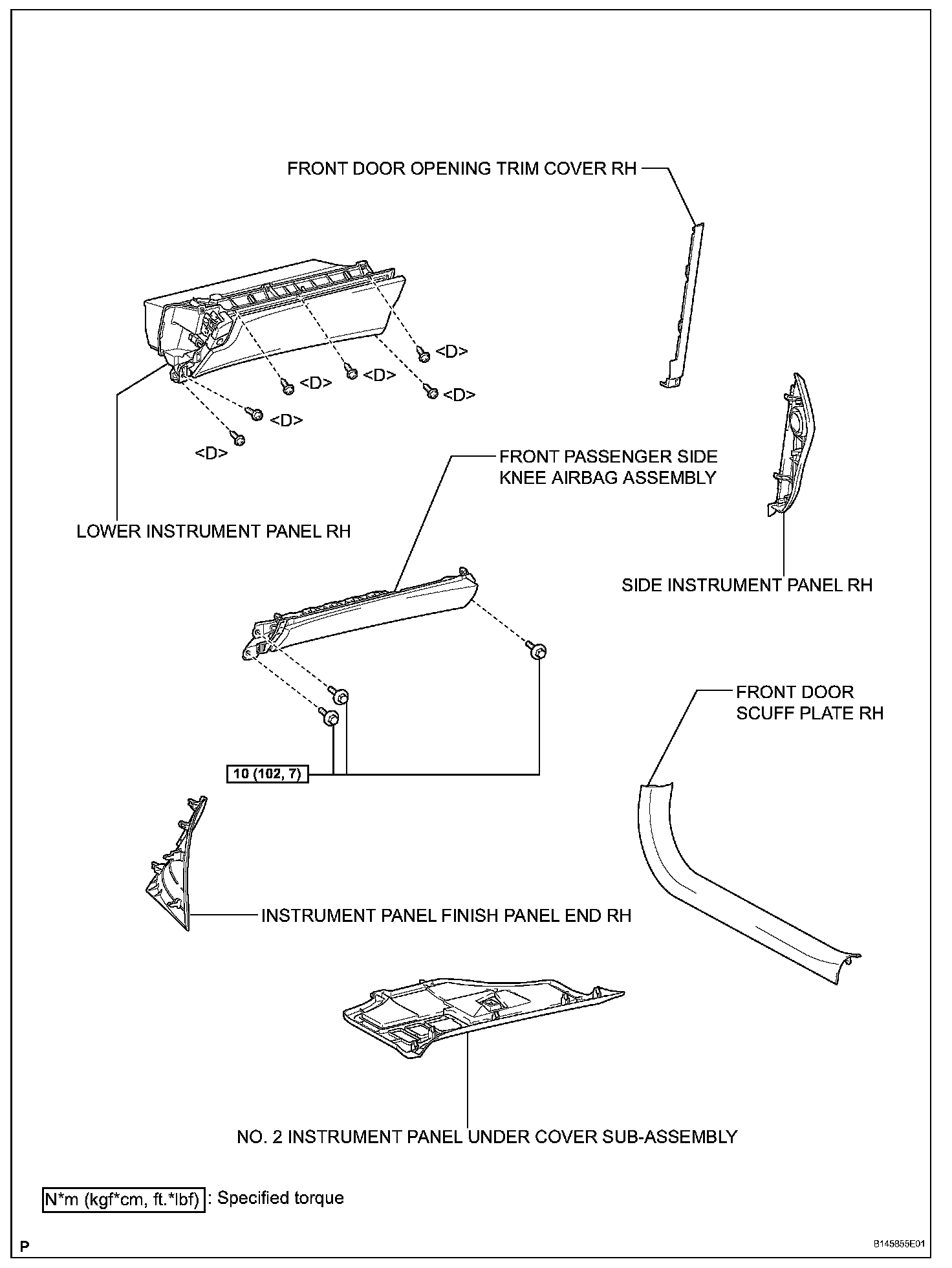 FRONT DOOR OPENING TRIM COVER RH

<D>

<D>

<D>

<D>

<D>

<D>

FRONT PASSENGER SIDE KNEE AIRBAG ASSEMBLY

LOWER INSTRUMENT PANEL RH

SIDE INSTRUMENT PANEL RH

FRONT DOOR SCUFF PLATE RH

10 (102, 7)

INSTRUMENT PANEL FINISH PANEL END RH

NO. 2 INSTRUMENT PANEL UNDER COVER SUB-ASSEMBLY

N*m (kgf*cm, ft.*lbf) : Specified torque

P

B145855E01