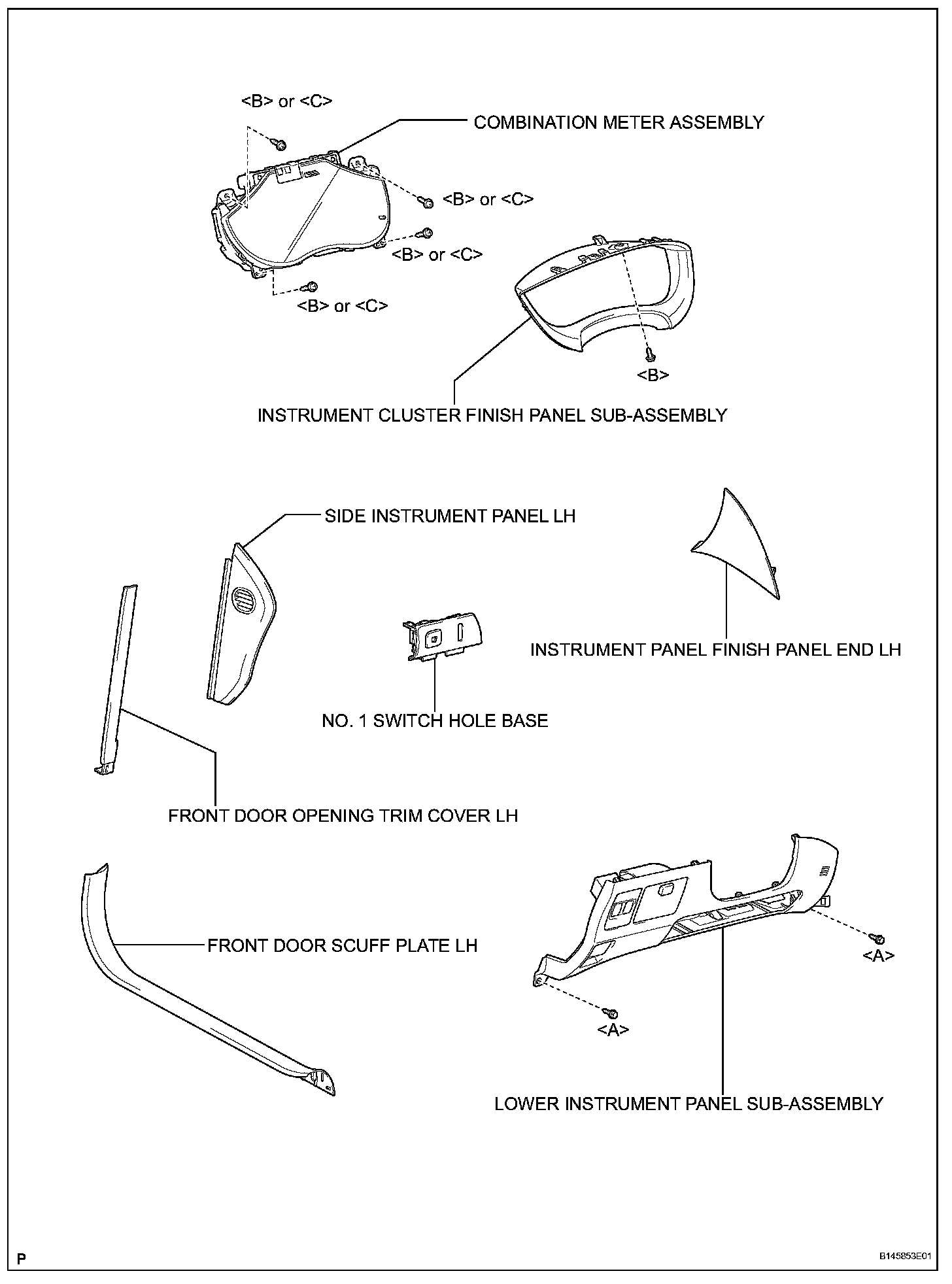 <B> or <C>

COMBINATION METER ASSEMBLY

<B> or <C>

<B> or <C>

<B> or <C>

<B>

INSTRUMENT CLUSTER FINISH PANEL SUB-ASSEMBLY

SIDE INSTRUMENT PANEL LH

INSTRUMENT PANEL FINISH PANEL END LH

NO. 1 SWITCH HOLE BASE

FRONT DOOR OPENING TRIM COVER LH

FRONT DOOR SCUFF PLATE LH

<A>

<A>

LOWER INSTRUMENT PANEL SUB-ASSEMBLY

P

B145853E01