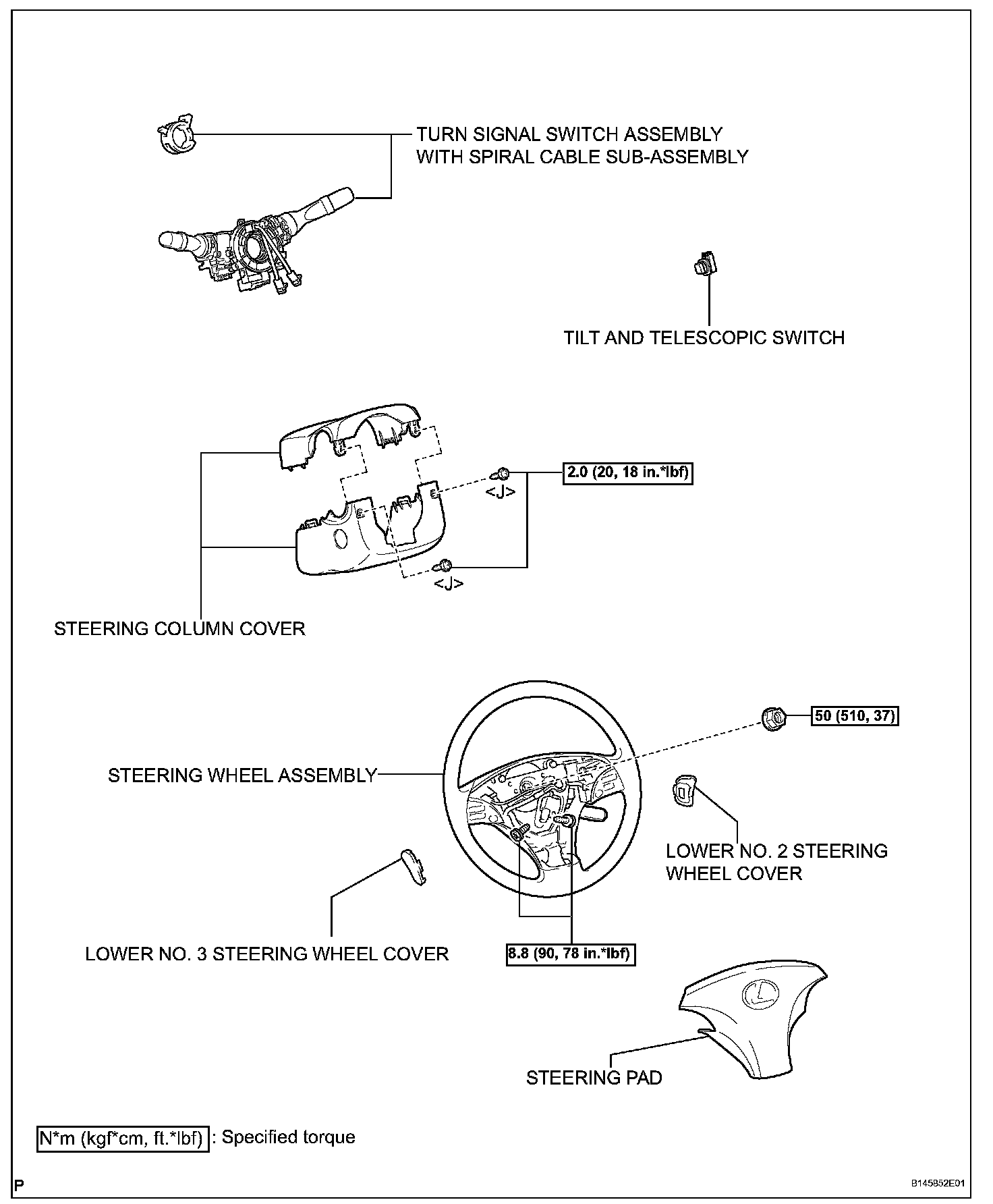 TURN SIGNAL SWITCH ASSEMBLY
WITH SPIRAL CABLE SUB-ASSEMBLY

TILT AND TELESCOPIC SWITCH

2.0 (20, 18 in.*lbf)

<J>

<J>

STEERING COLUMN COVER

50 (510, 37)

STEERING WHEEL ASSEMBLY

LOWER NO. 2 STEERING
WHEEL COVER

LOWER NO. 3 STEERING WHEEL COVER

8.8 (90, 78 in.*lbf)

STEERING PAD

N*m (kgf*cm, ft.*lbf) : Specified torque

P

B145852E01