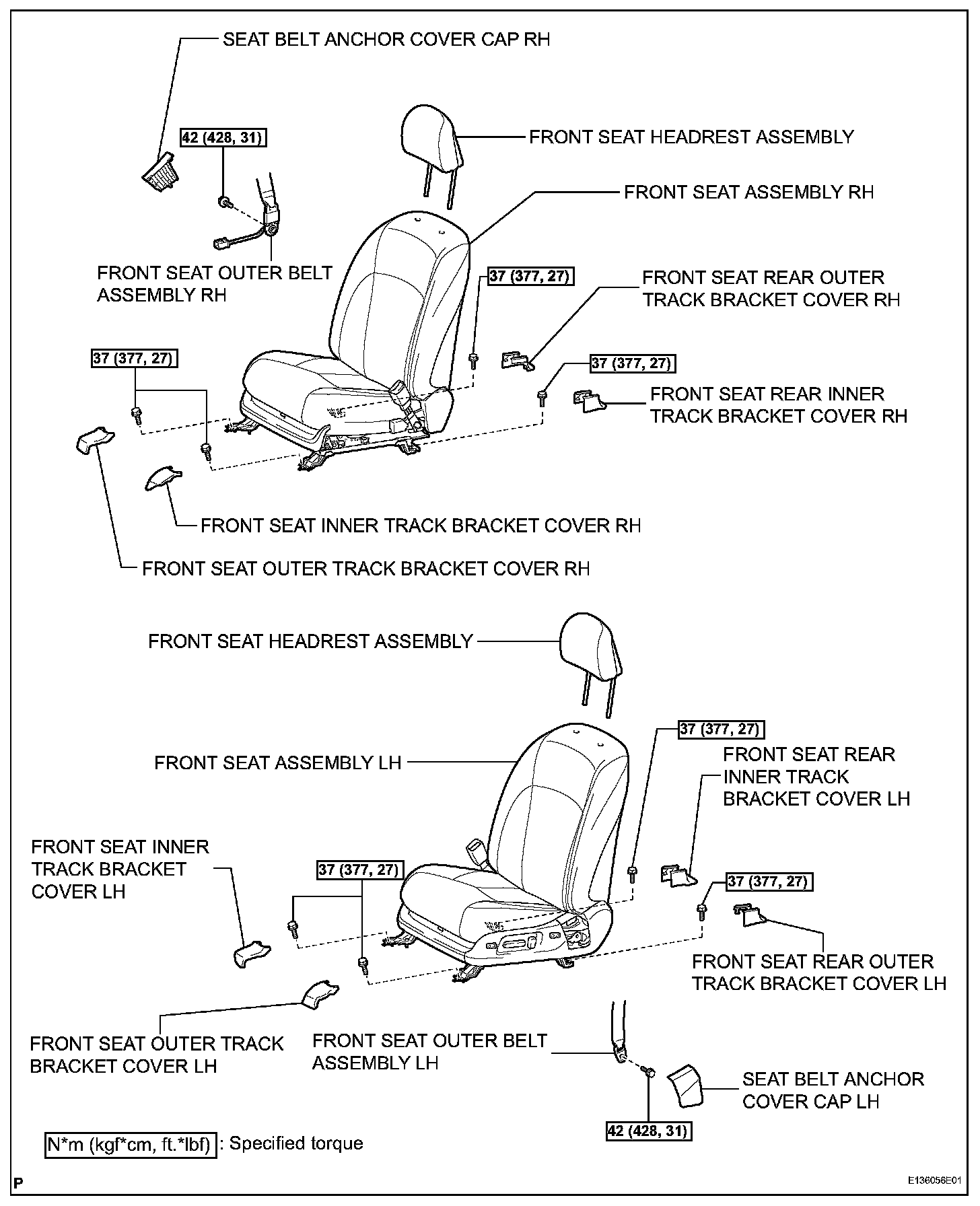 SEAT BELT ANCHOR COVER CAP RH

42 (428, 31)

FRONT SEAT HEADREST ASSEMBLY

FRONT SEAT ASSEMBLY RH

FRONT SEAT OUTER BELT ASSEMBLY RH

37 (377, 27)

FRONT SEAT REAR OUTER TRACK BRACKET COVER RH

37 (377, 27)

37 (377, 27)

FRONT SEAT REAR INNER TRACK BRACKET COVER RH

FRONT SEAT INNER TRACK BRACKET COVER RH

FRONT SEAT OUTER TRACK BRACKET COVER RH

FRONT SEAT HEADREST ASSEMBLY

37 (377, 27)

FRONT SEAT ASSEMBLY LH

FRONT SEAT REAR INNER TRACK BRACKET COVER LH

FRONT SEAT INNER TRACK BRACKET COVER LH

37 (377, 27)

37 (377, 27)

FRONT SEAT REAR OUTER TRACK BRACKET COVER LH

FRONT SEAT OUTER TRACK BRACKET COVER LH

FRONT SEAT OUTER BELT ASSEMBLY LH

SEAT BELT ANCHOR COVER CAP LH

42 (428, 31)

N*m (kgf*cm, ft.*lbf) : Specified torque

P

E136056E01