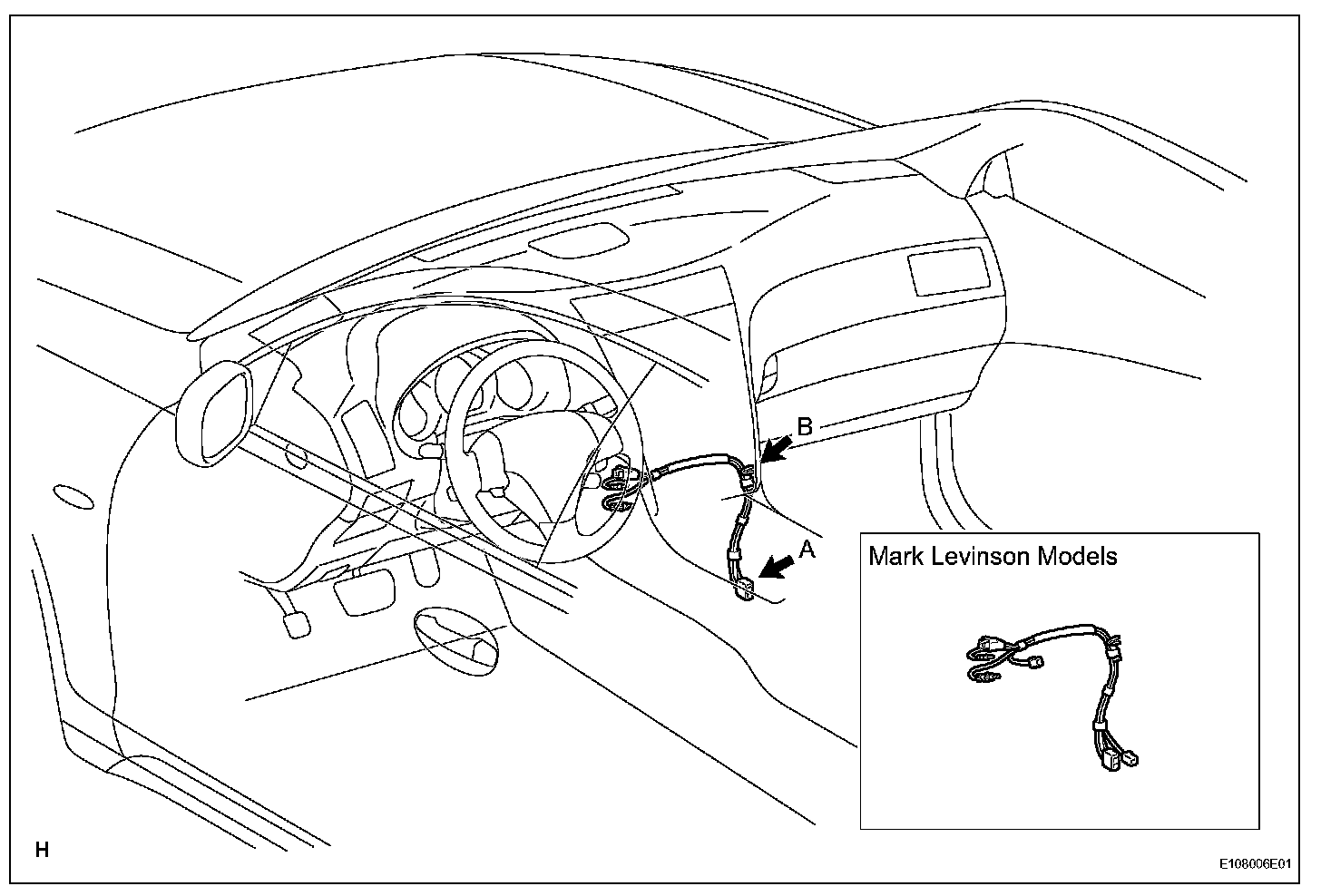 B
A
Mark Levinson Models
H
E108006E01