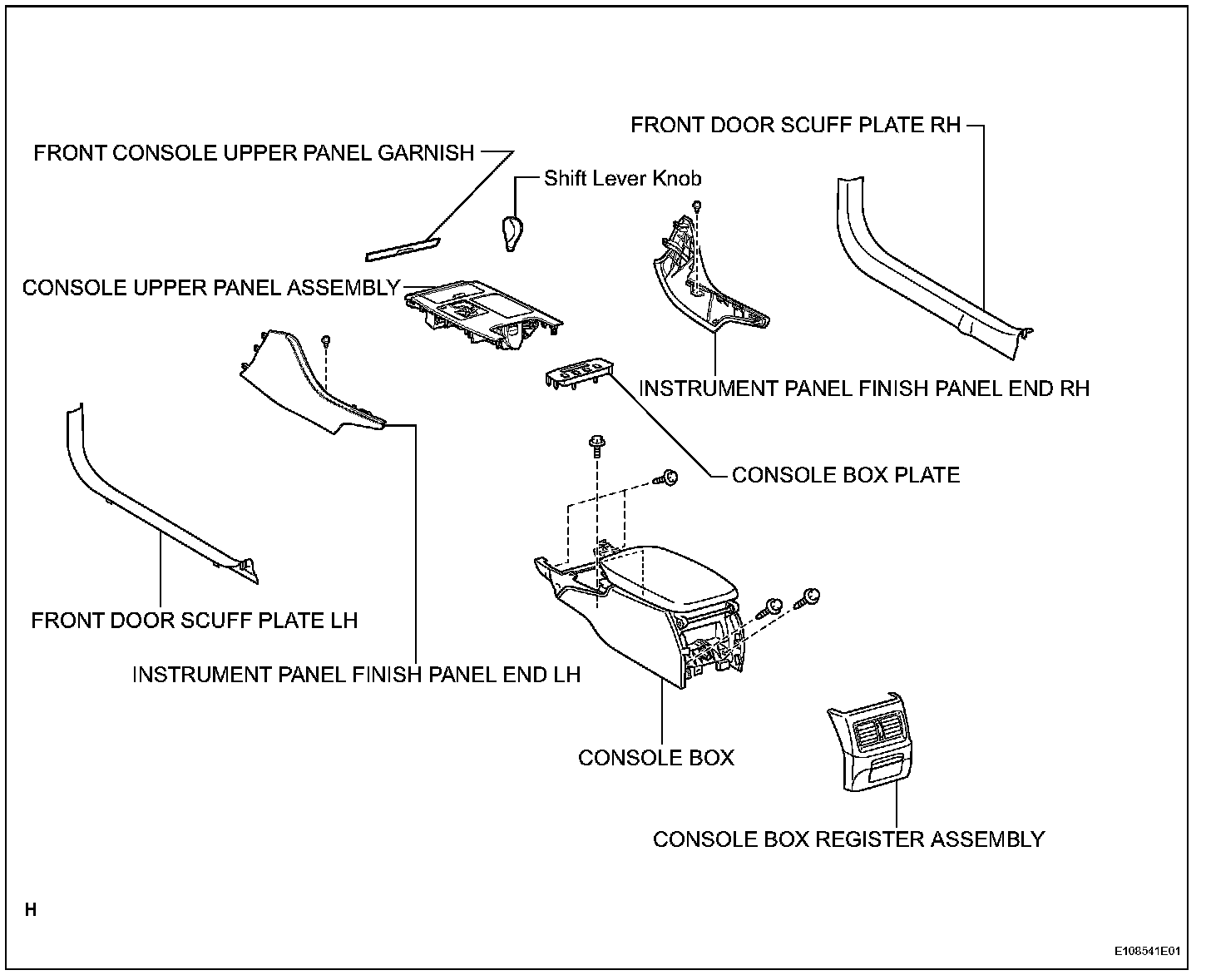 FRONT DOOR SCUFF PLATE RH

FRONT CONSOLE UPPER PANEL GARNISH

Shift Lever Knob

CONSOLE UPPER PANEL ASSEMBLY

INSTRUMENT PANEL FINISH PANEL END RH

CONSOLE BOX PLATE

FRONT DOOR SCUFF PLATE LH

INSTRUMENT PANEL FINISH PANEL END LH

CONSOLE BOX

CONSOLE BOX REGISTER ASSEMBLY

H

E108541E01