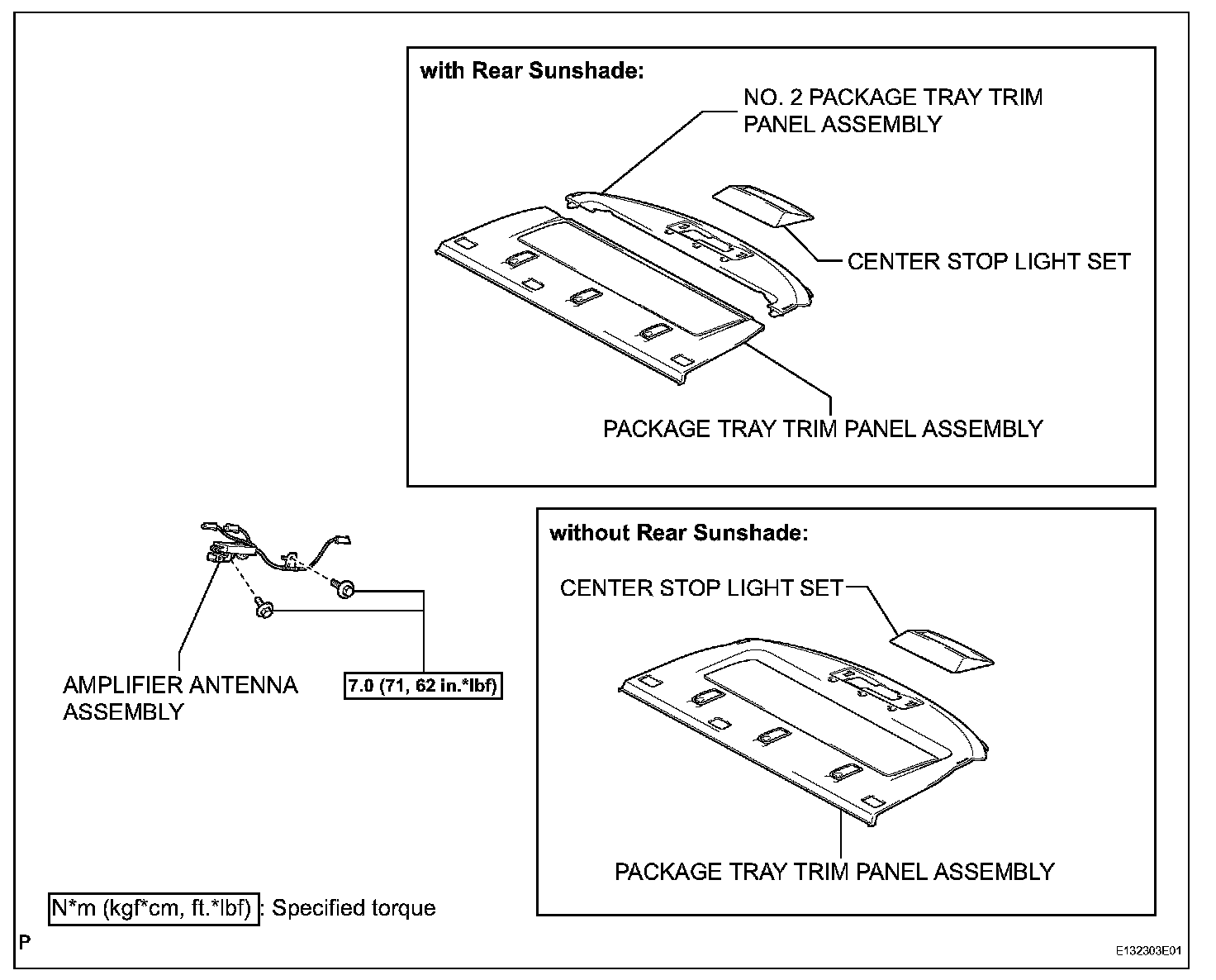 with Rear Sunshade:

NO. 2 PACKAGE TRAY TRIM PANEL ASSEMBLY

CENTER STOP LIGHT SET

PACKAGE TRAY TRIM PANEL ASSEMBLY

without Rear Sunshade:

CENTER STOP LIGHT SET

PACKAGE TRAY TRIM PANEL ASSEMBLY

AMPLIFIER ANTENNA ASSEMBLY

7.0 (71, 62 in.*lbf)

N*m (kgf*cm, ft.*lbf) : Specified torque

P

E132303E01