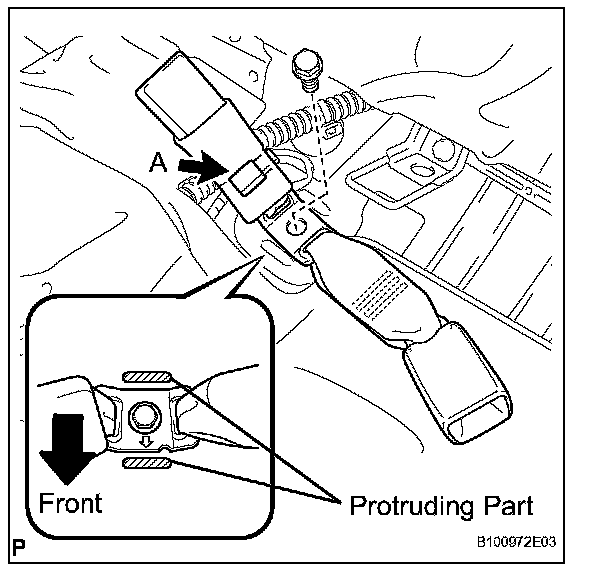 A

Front

Protruding Part

P

B100972E03