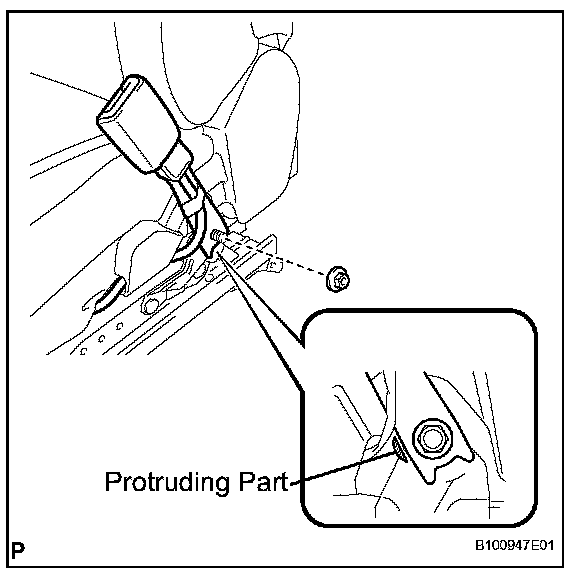 Protruding Part

P

B100947E01