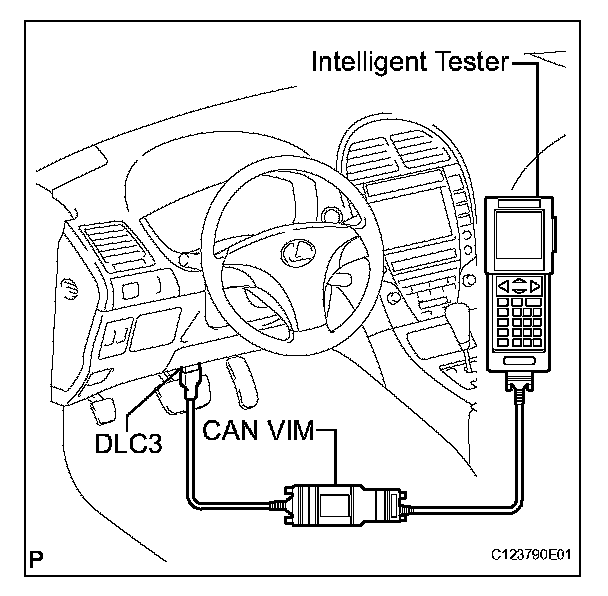 Intelligent Tester

DLC3

CAN VIM

P

C123790E01