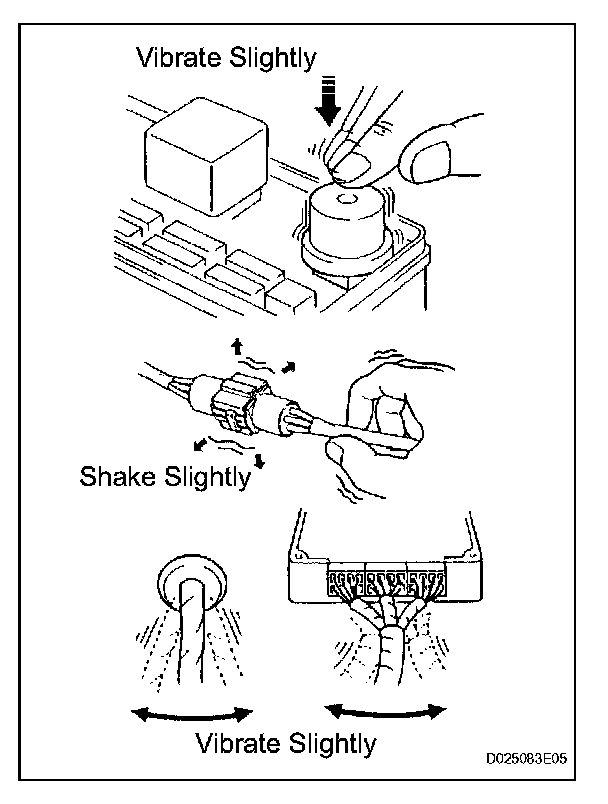 Vibrate Slightly

Shake Slightly

Vibrate Slightly

D025083E05