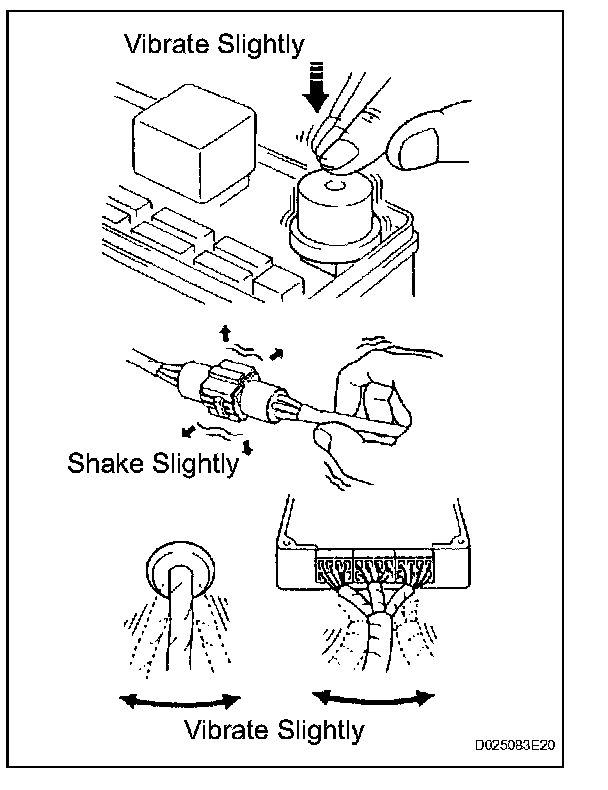 Vibrate Slightly

Shake Slightly

Vibrate Slightly

D025083E20