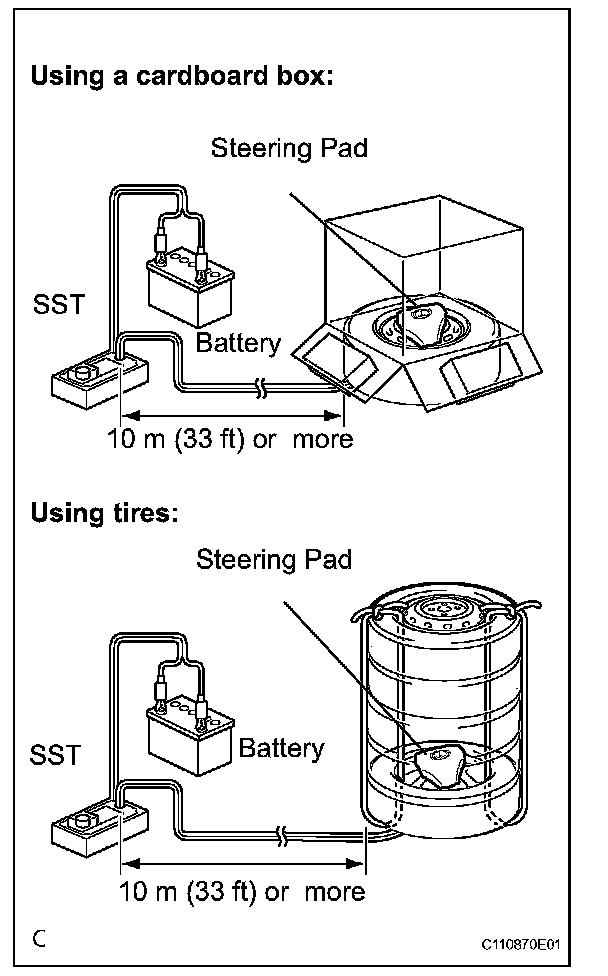 Using a cardboard box:

Steering Pad

SST

Battery

10 m (33 ft) or more

Using tires:

Steering Pad

SST

Battery

10 m (33 ft) or more

C

C110870E01