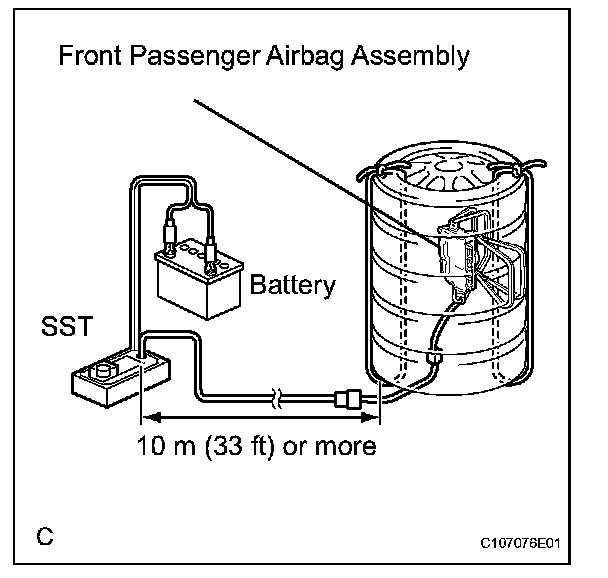 Front Passenger Airbag Assembly

Battery

SST

10 m (33 ft) or more

C

C107076E01