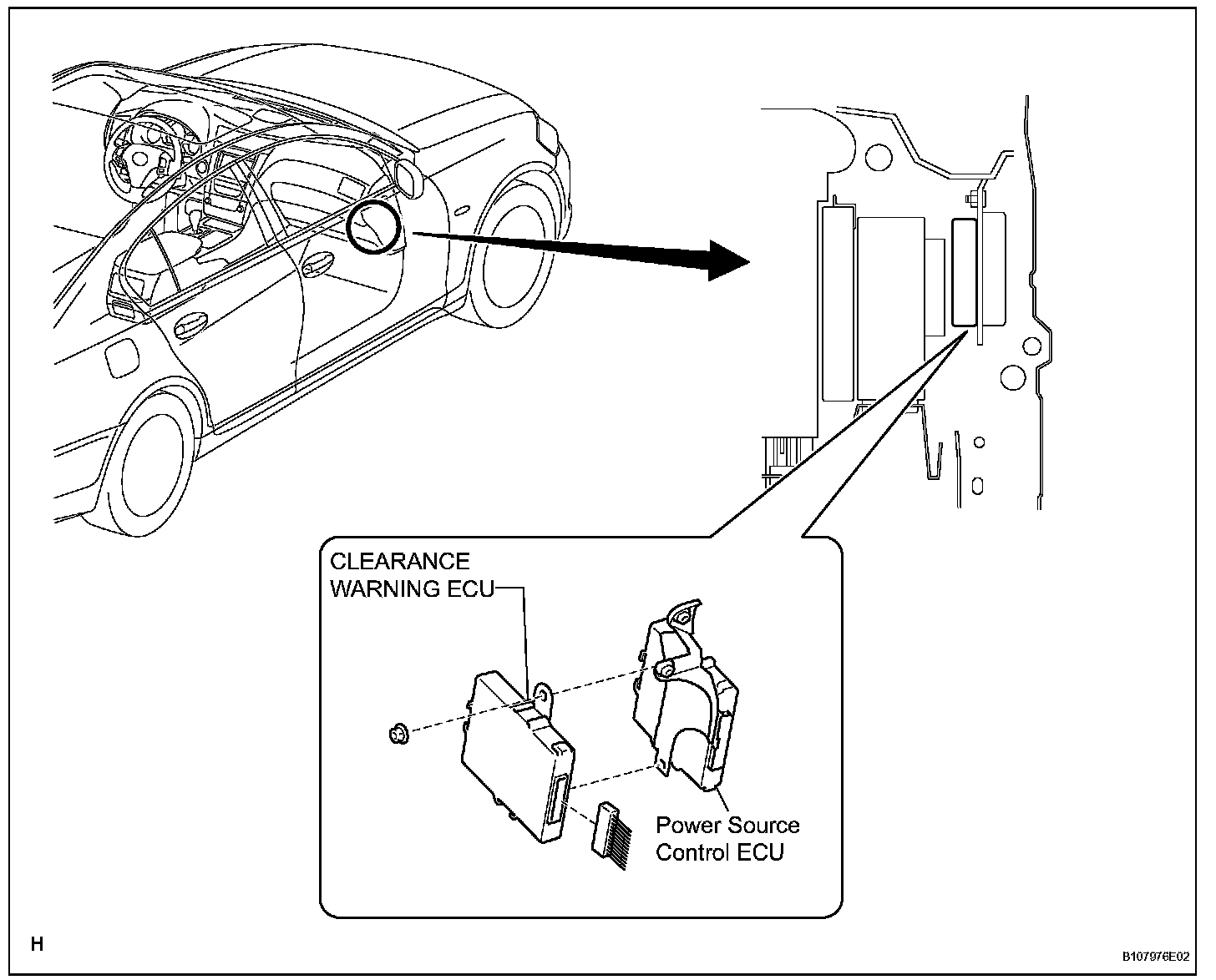 CLEARANCE WARNING ECU

Power Source Control ECU

H

B107976E02