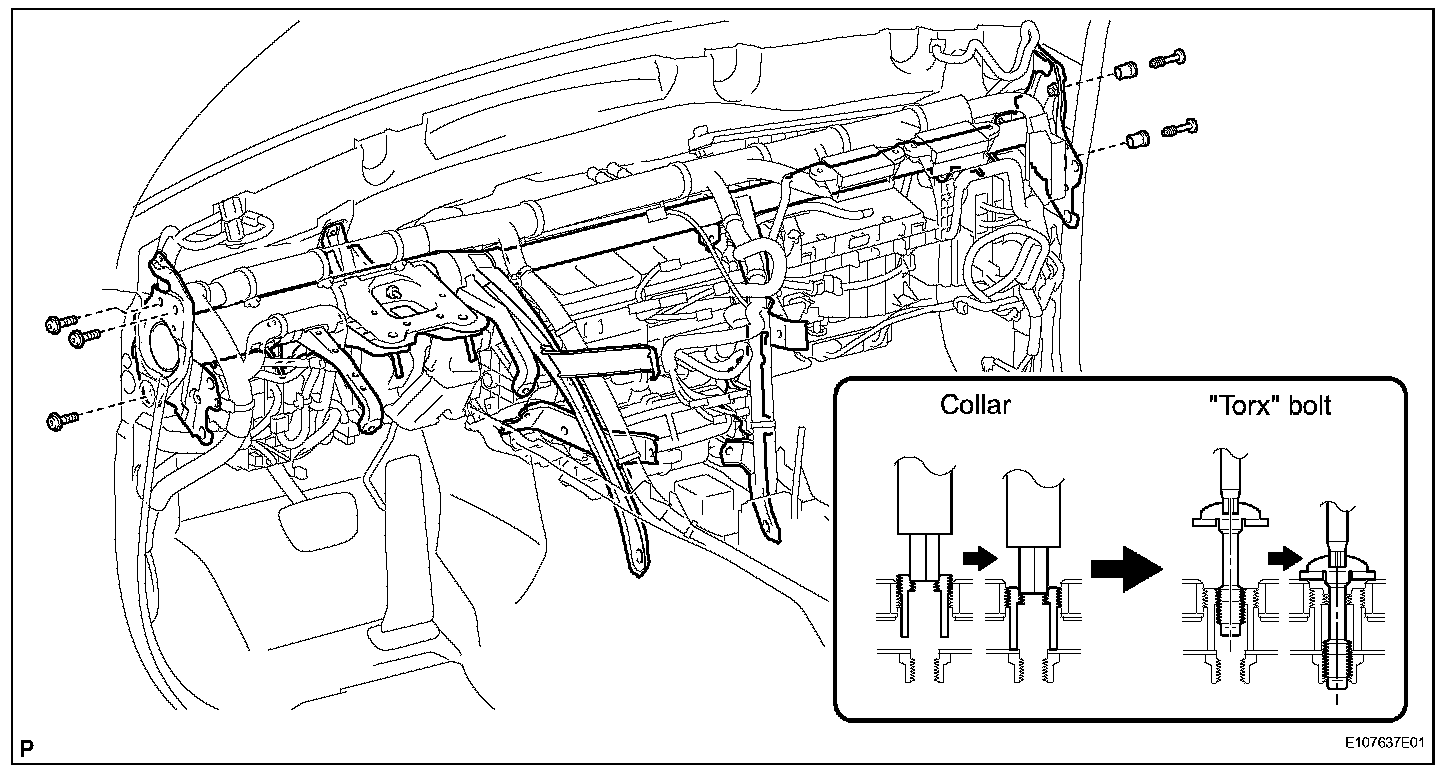 Collar

"Torx" bolt

P

E107637E01