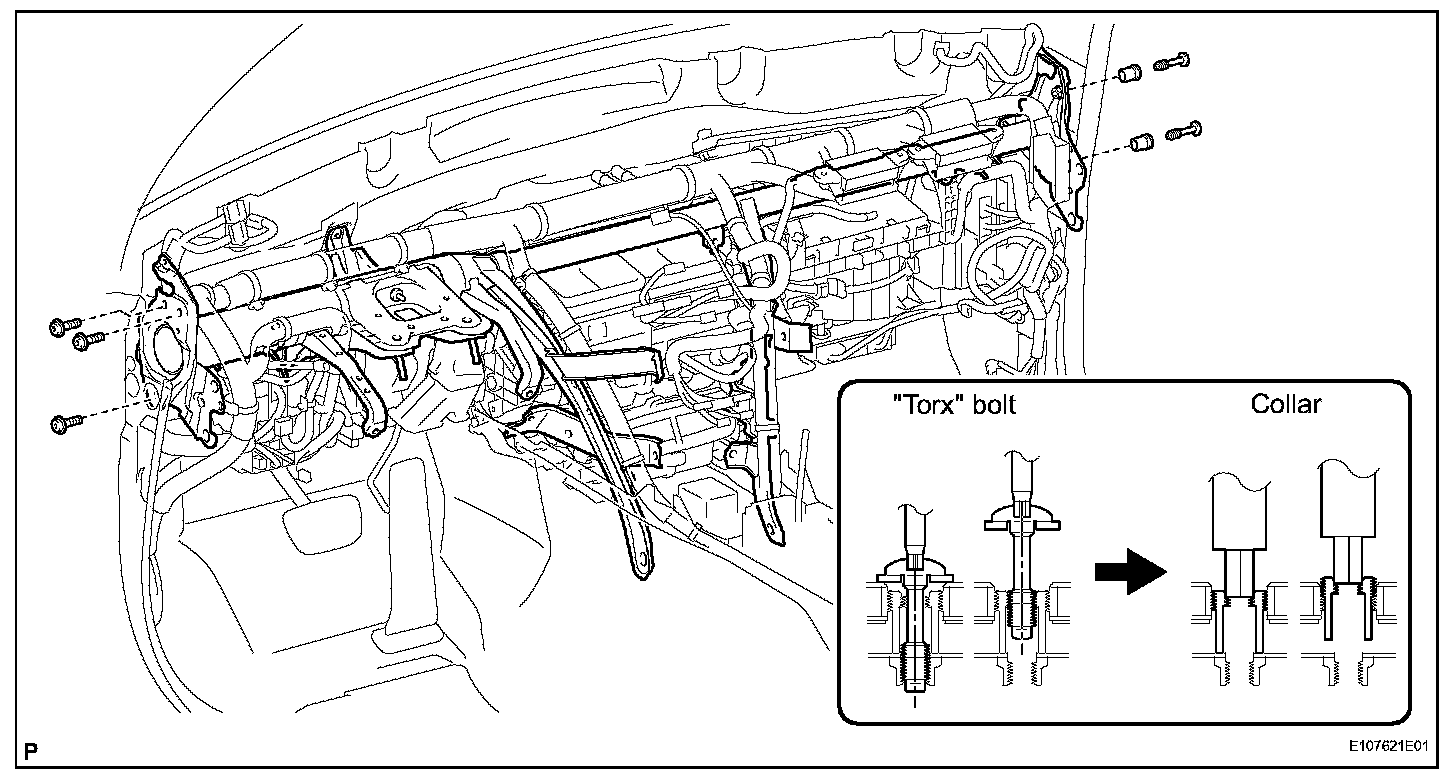 "Torx" bolt

Collar

P

E107621E01