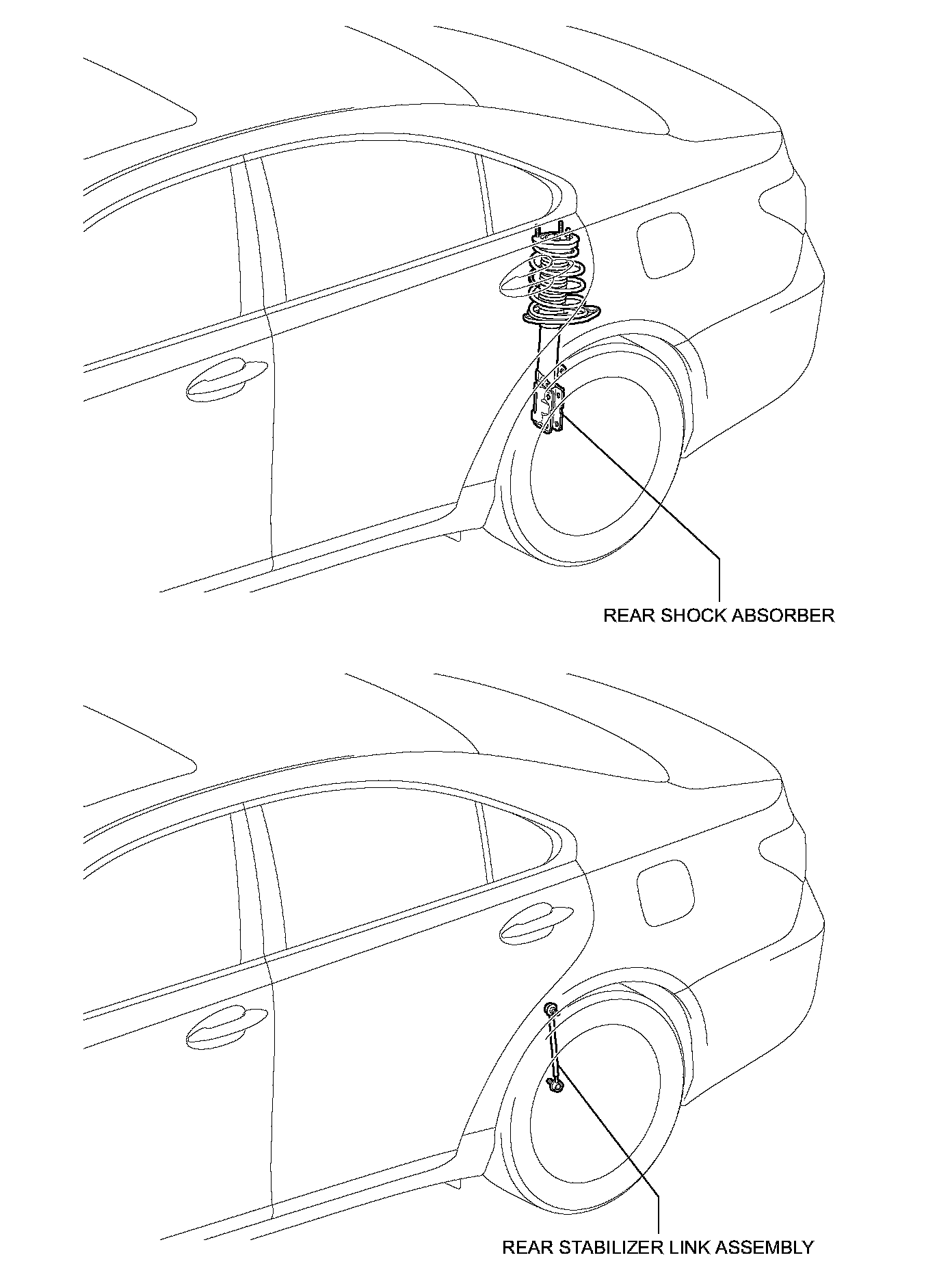 REAR SHOCK ABSORBER

REAR STABILIZER LINK ASSEMBLY