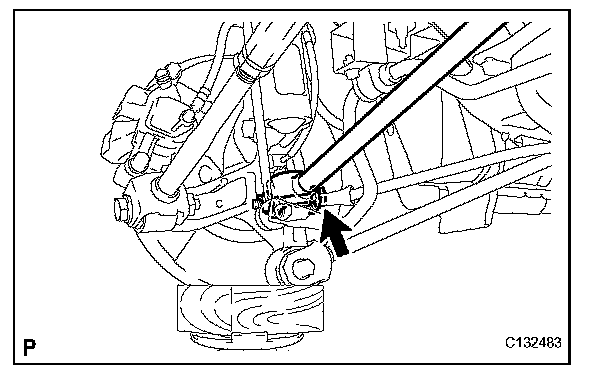 P

C132483