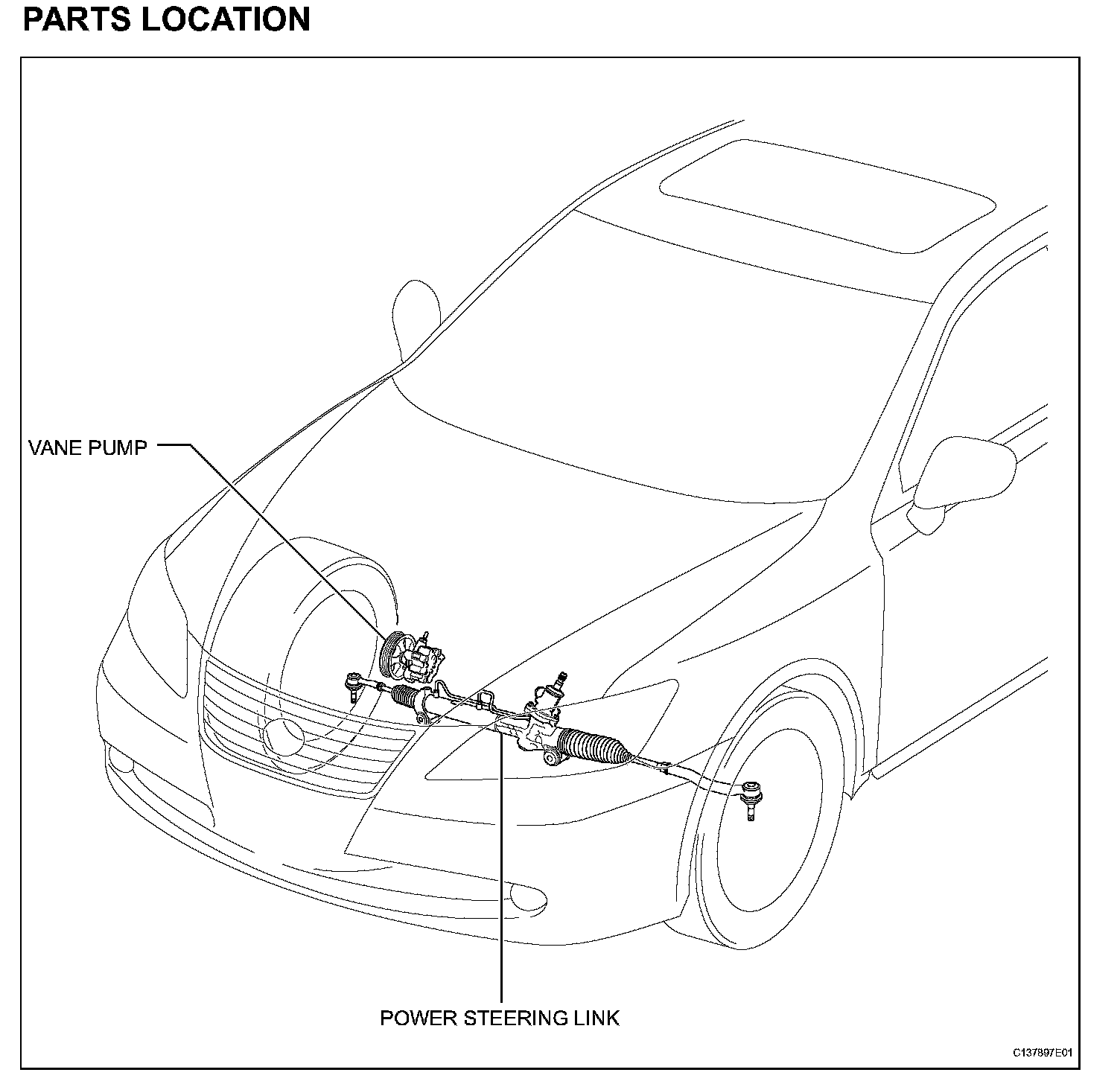 PARTS LOCATION

VANE PUMP

POWER STEERING LINK

C137897E01