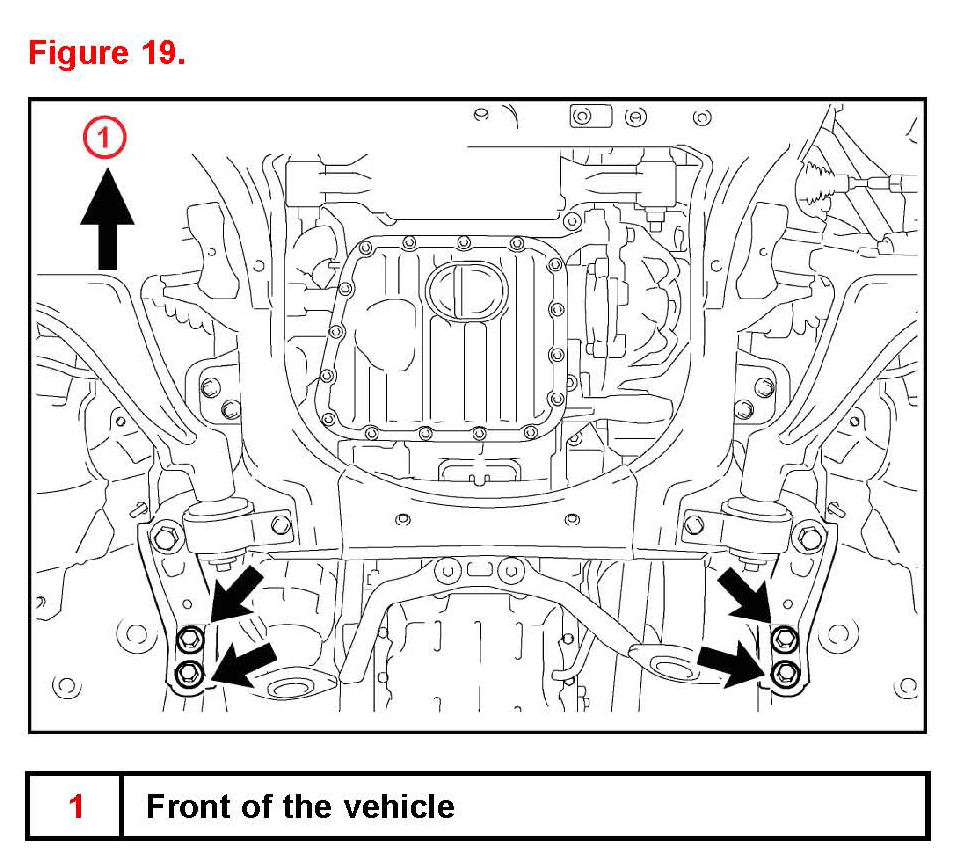 Figure 19.

1

| 1 | Front of the vehicle |
|---|---|