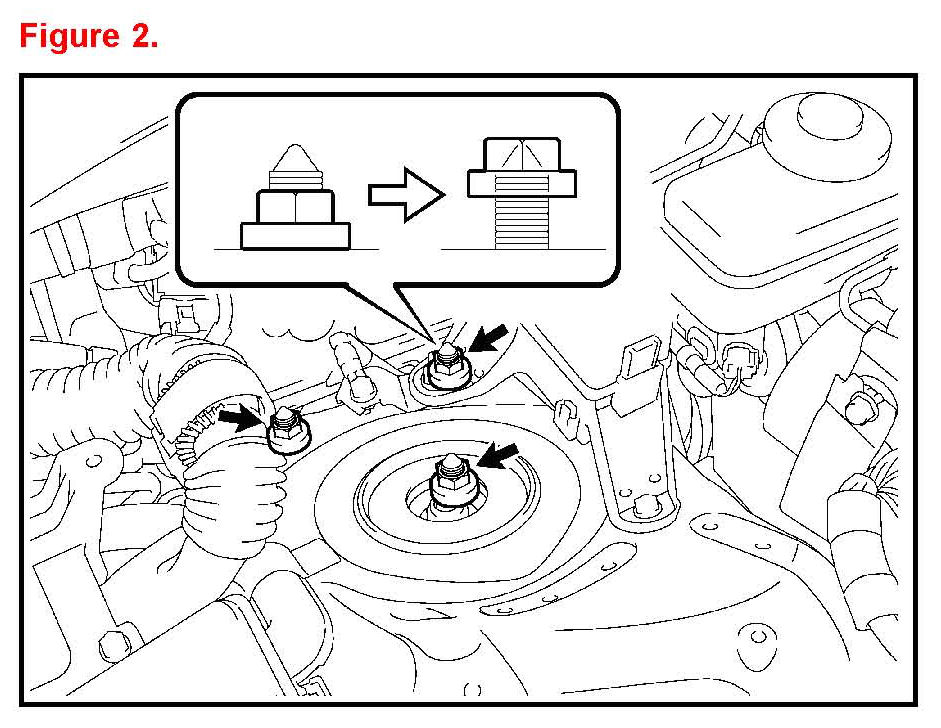 Figure 2.