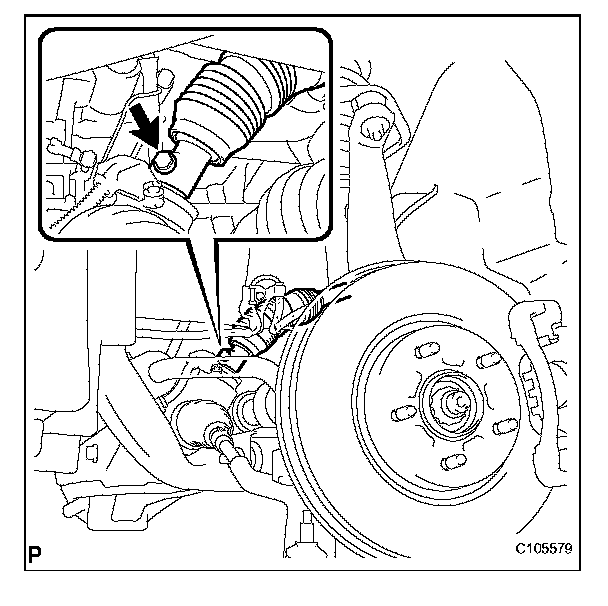 P

C105579