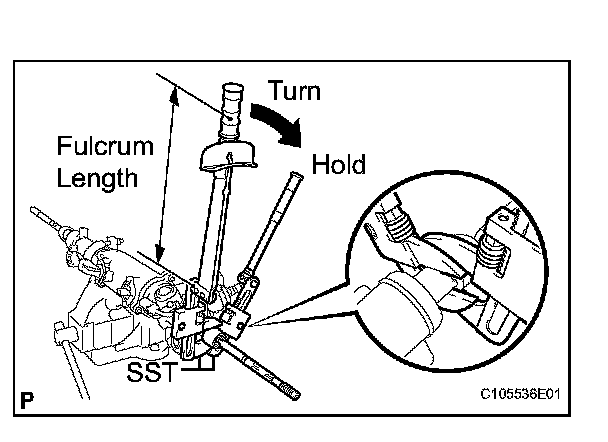 Turn

Fulcrum Length

Hold

SST

P

C105536E01