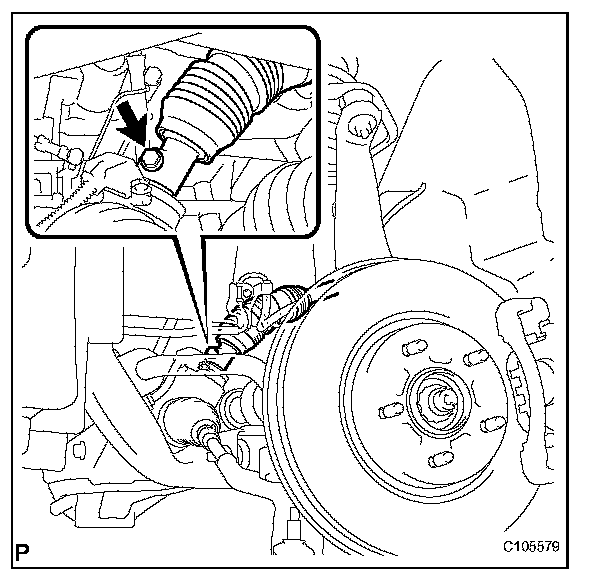 P

C105579