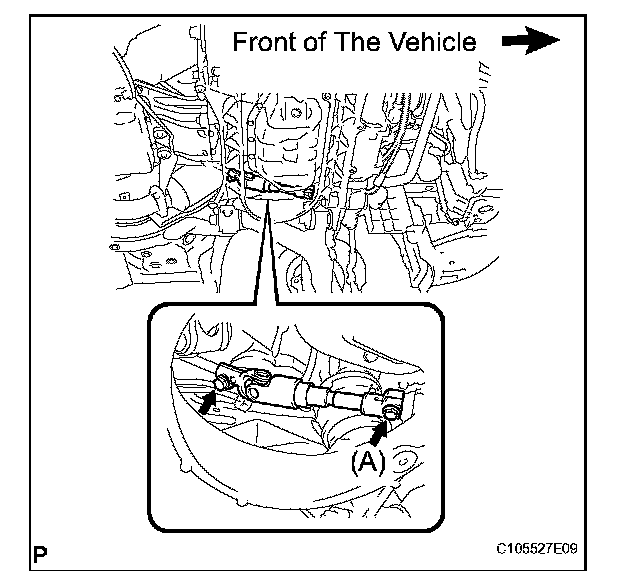 Front of The Vehicle

(A)

P

C105527E09