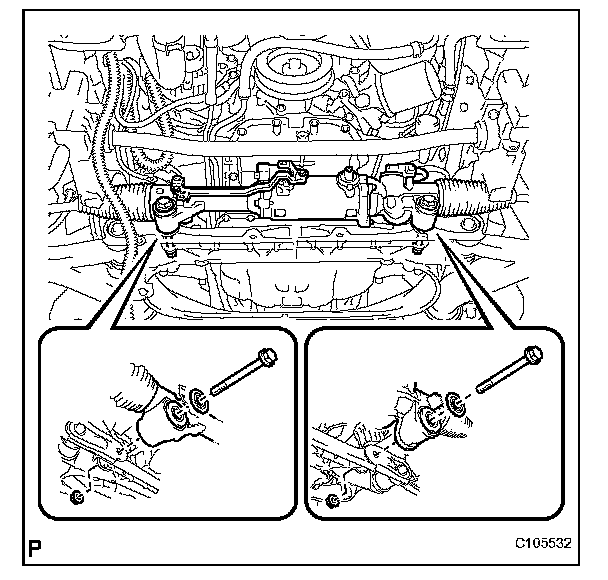 P

C105532