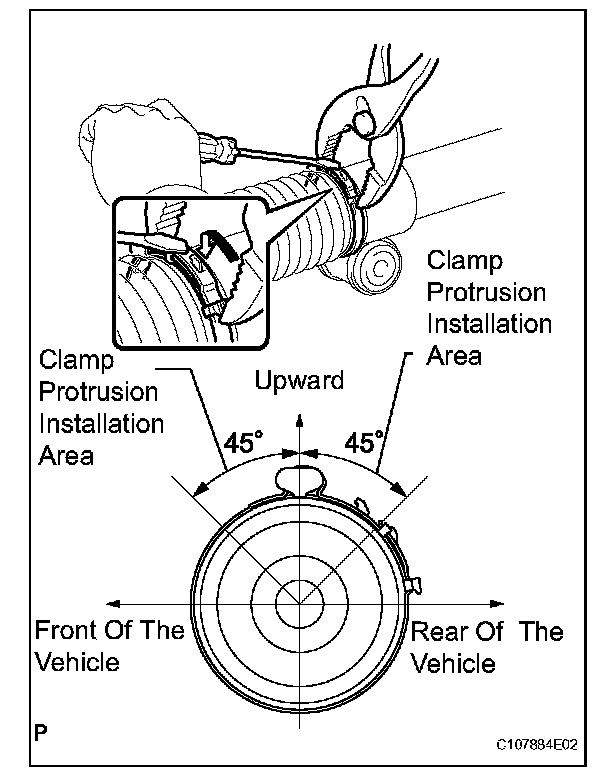 Clamp Protrusion Installation Area

Clamp Protrusion Installation Area

Upward

45°

45°

Front Of The Vehicle

Rear Of The Vehicle

P

C107884E02