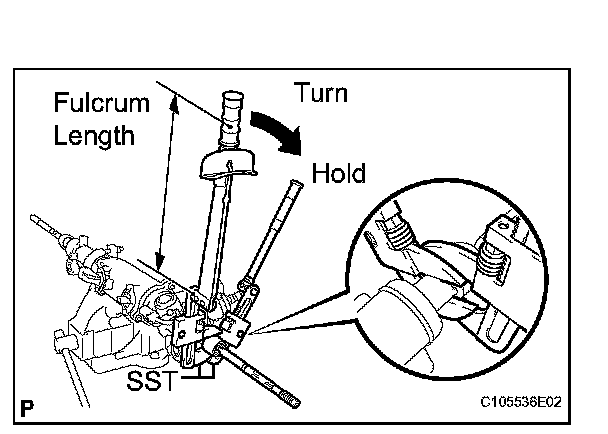 Fulcrum Length

Turn

Hold

SST

P

C105536E02