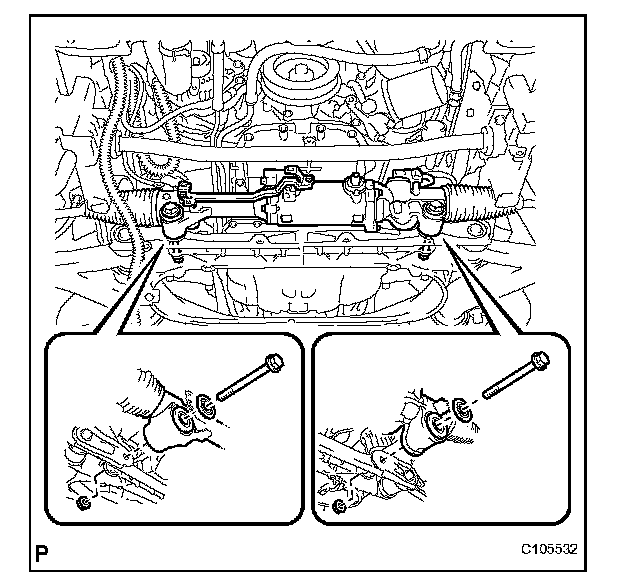 P

C105532