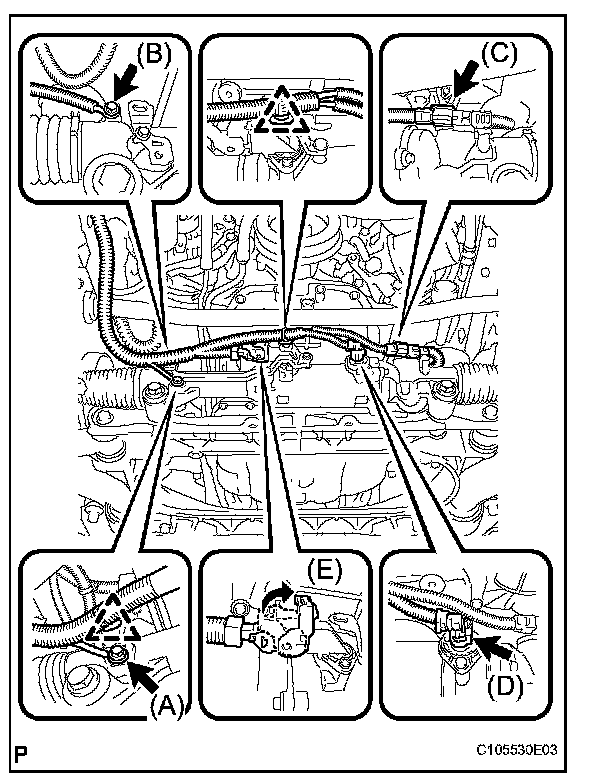 (B)

(C)

(A)

(E)

(D)

P

C105530E03