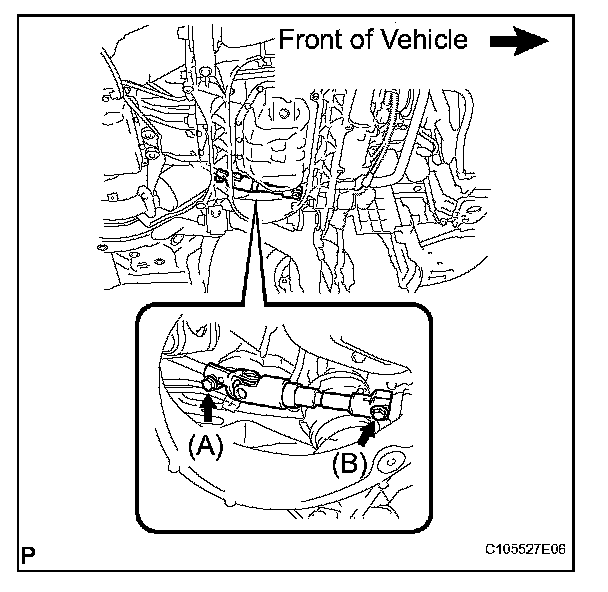 Front of Vehicle

(A)

(B)

P

C105527E06