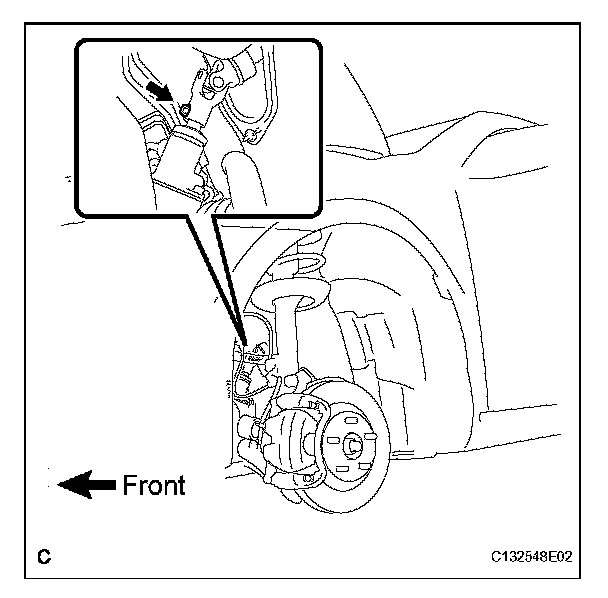 Front

C

C132548E02