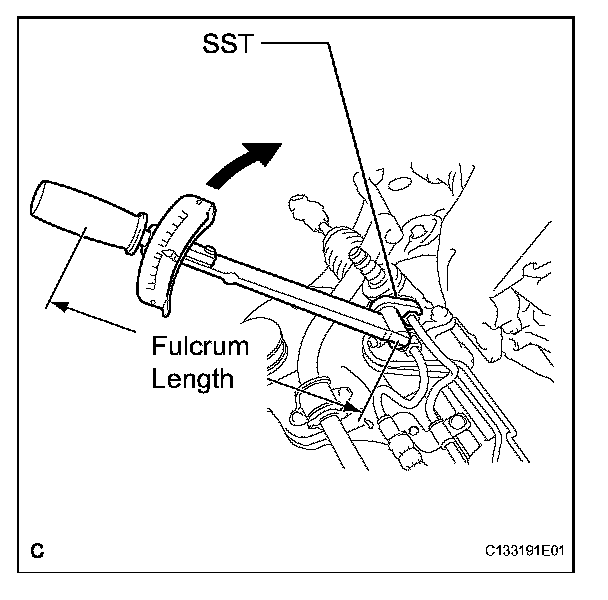 SST

Fulcrum Length

C

C133191E01