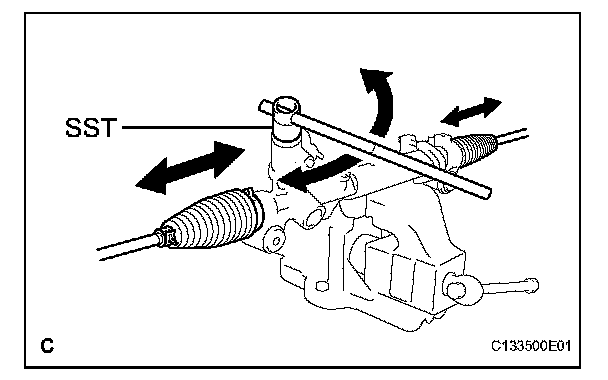 SST

C

C133500E01